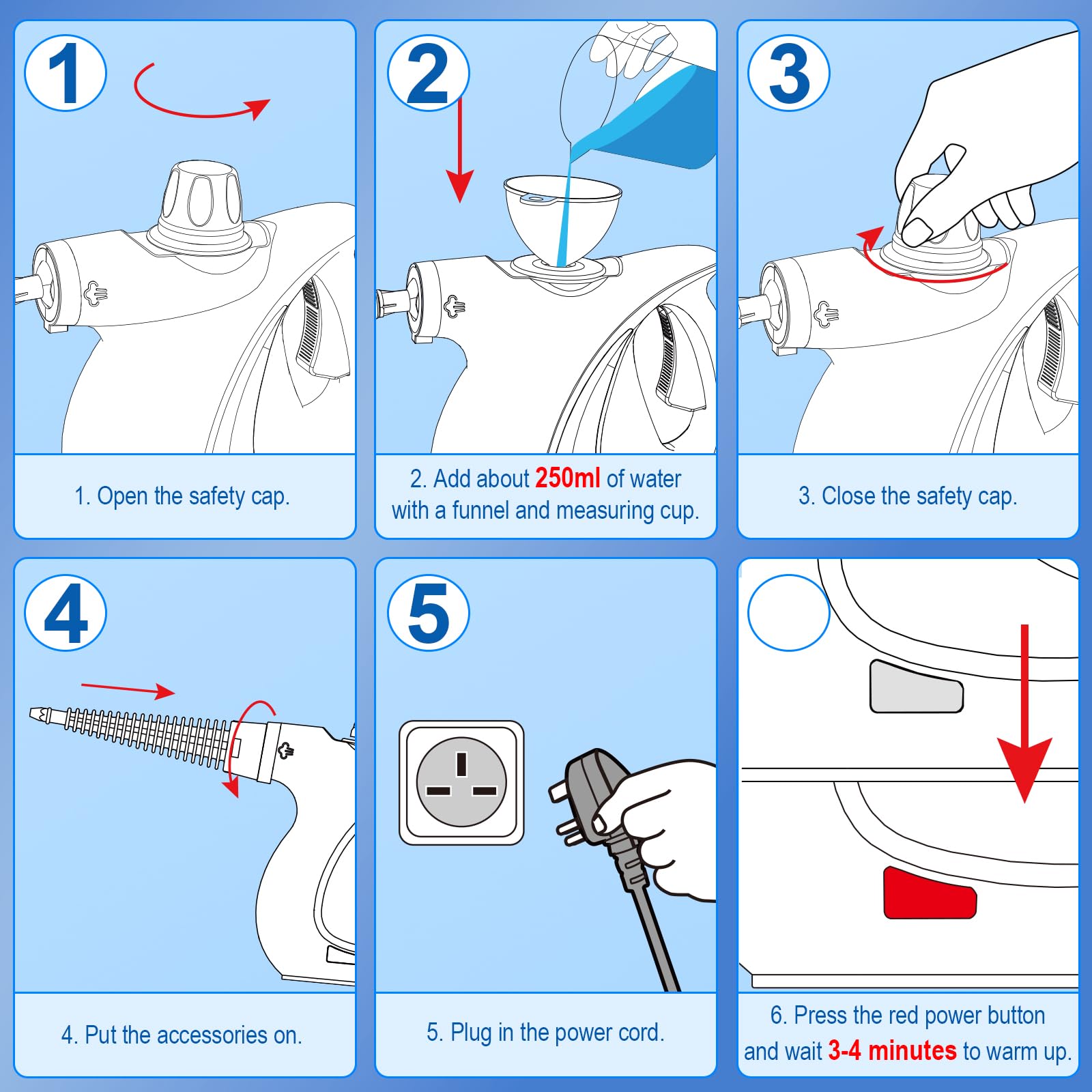 1

1. Open the safety cap.

2

2. Add about 250ml of water with a funnel and measuring cup.

3

3. Close the safety cap.

4

4. Put the accessories on.

5

5. Plug in the power cord.

6. Press the red power button and wait 3-4 minutes to warm up.