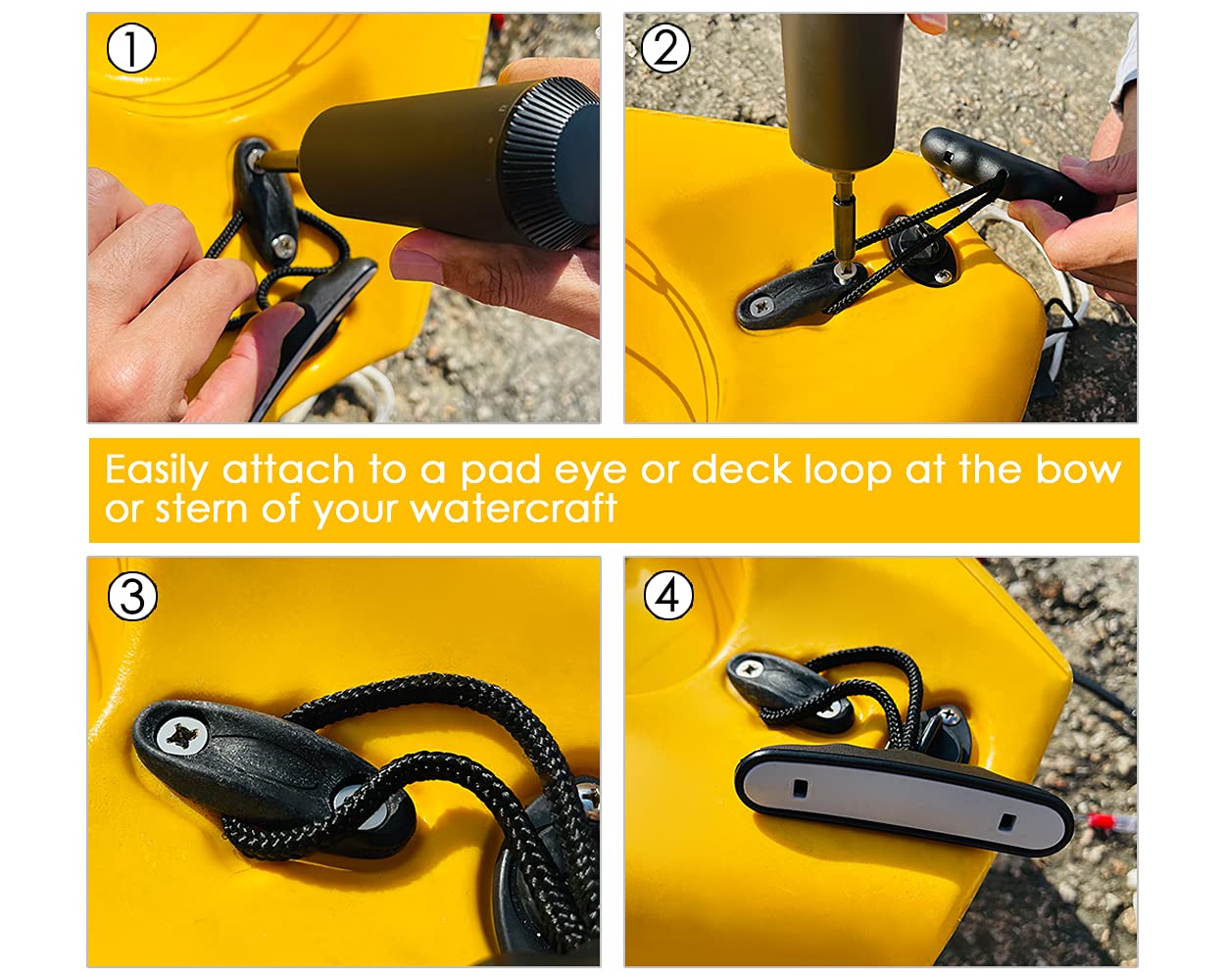 ①

②

Easily attach to a pad eye or deck loop at the bow or stern of your watercraft

③

④