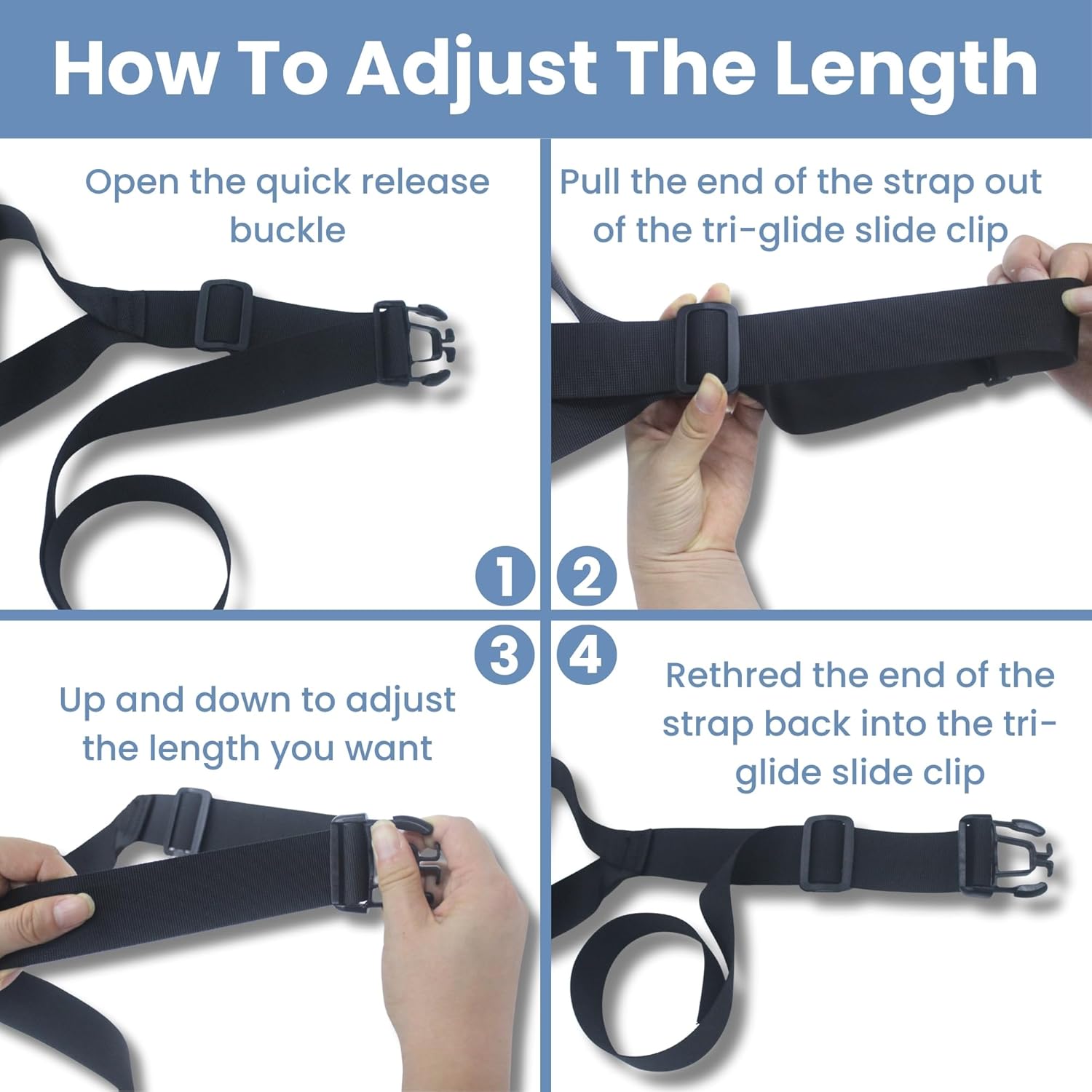 How To Adjust The Length

Open the quick release buckle

1

Pull the end of the strap out of the tri-glide slide clip

2

3

Up and down to adjust the length you want

4

Rethred the end of the strap back into the tri-glide slide clip