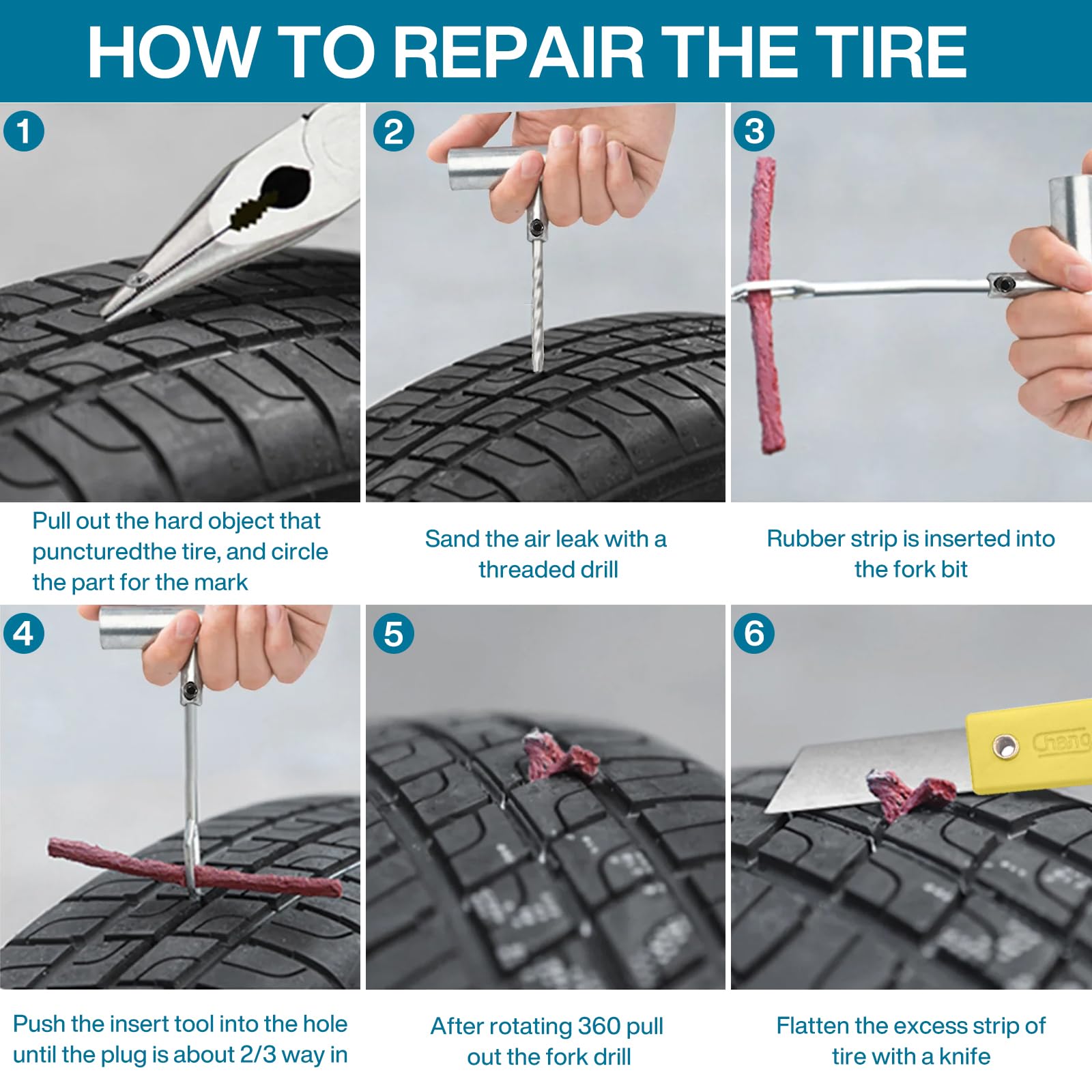 HOW TO REPAIR THE TIRE

1

Pull out the hard object that puncturedthe tire, and circle the part for the mark

2

Sand the air leak with a threaded drill

3

Rubber strip is inserted into the fork bit

4

Push the insert tool into the hole until the plug is about 2/3 way in

5

After rotating 360 pull out the fork drill

6

Chang

Flatten the excess strip of tire with a knife