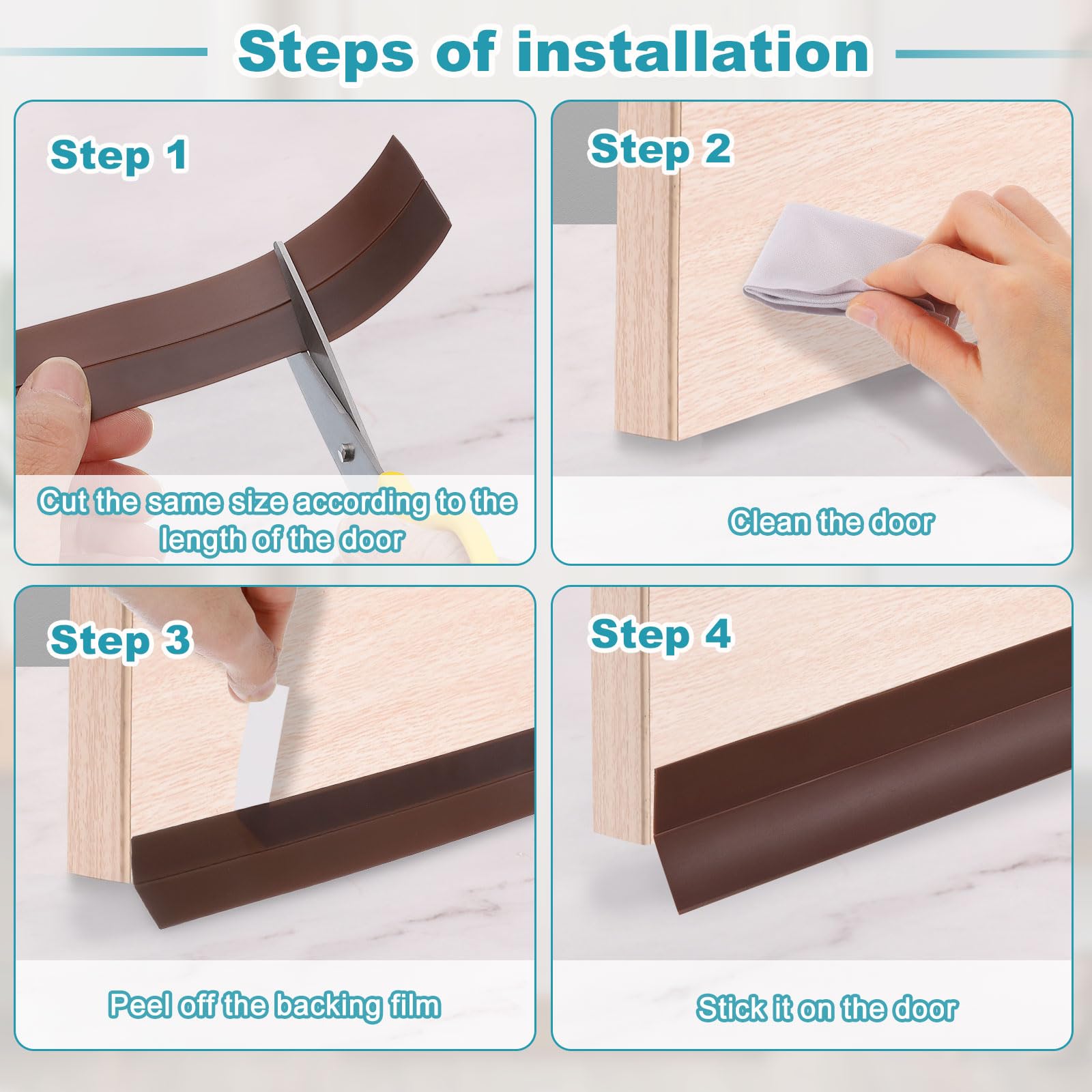 Steps of installation

Step 1

Cut the same size according to the length of the door

Step 2

Clean the door

Step 3

Peel off the backing film

Step 4

Stick it on the door