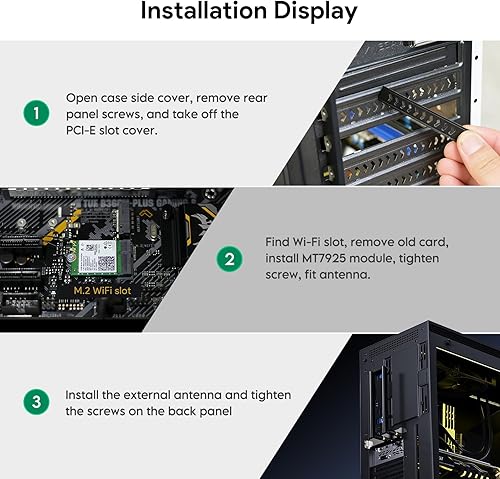 Installation Display

1

Open case side cover, remove rear panel screws, and take off the PCI-E slot cover.

TUF B360M-PLUS GAMING

M.2 WiFi slot

2

Find Wi-Fi slot, remove old card, install MT7925 module, tighten screw, fit antenna.

3

Install the external antenna and tighten the screws on the back panel