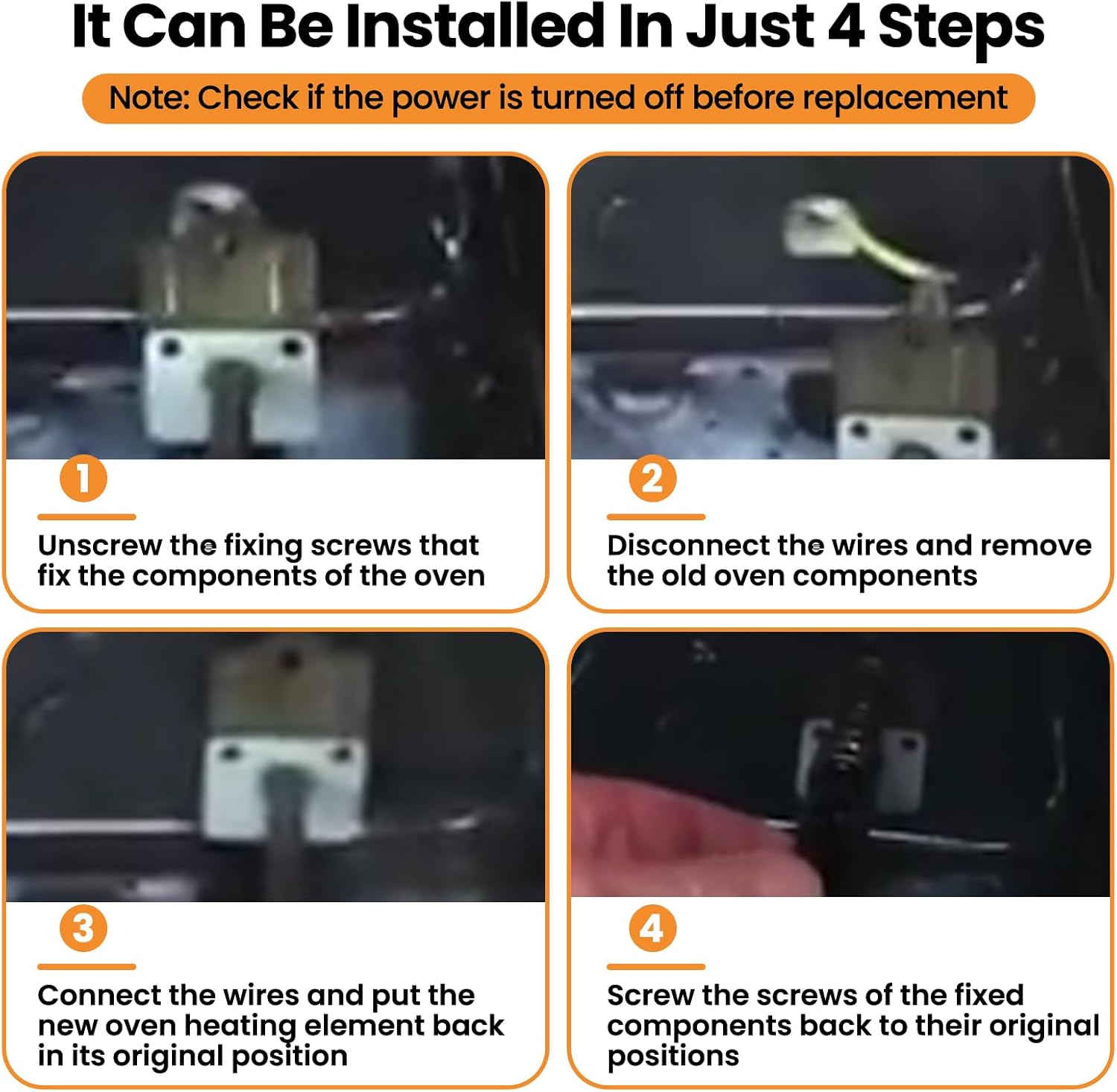 It Can Be Installed In Just 4 Steps

Note: Check if the power is turned off before replacement

1

Unscrew the fixing screws that fix the components of the oven

2

Disconnect the wires and remove the old oven components

3

Connect the wires and put the new oven heating element back in its original position

4

Screw the screws of the fixed components back to their original positions