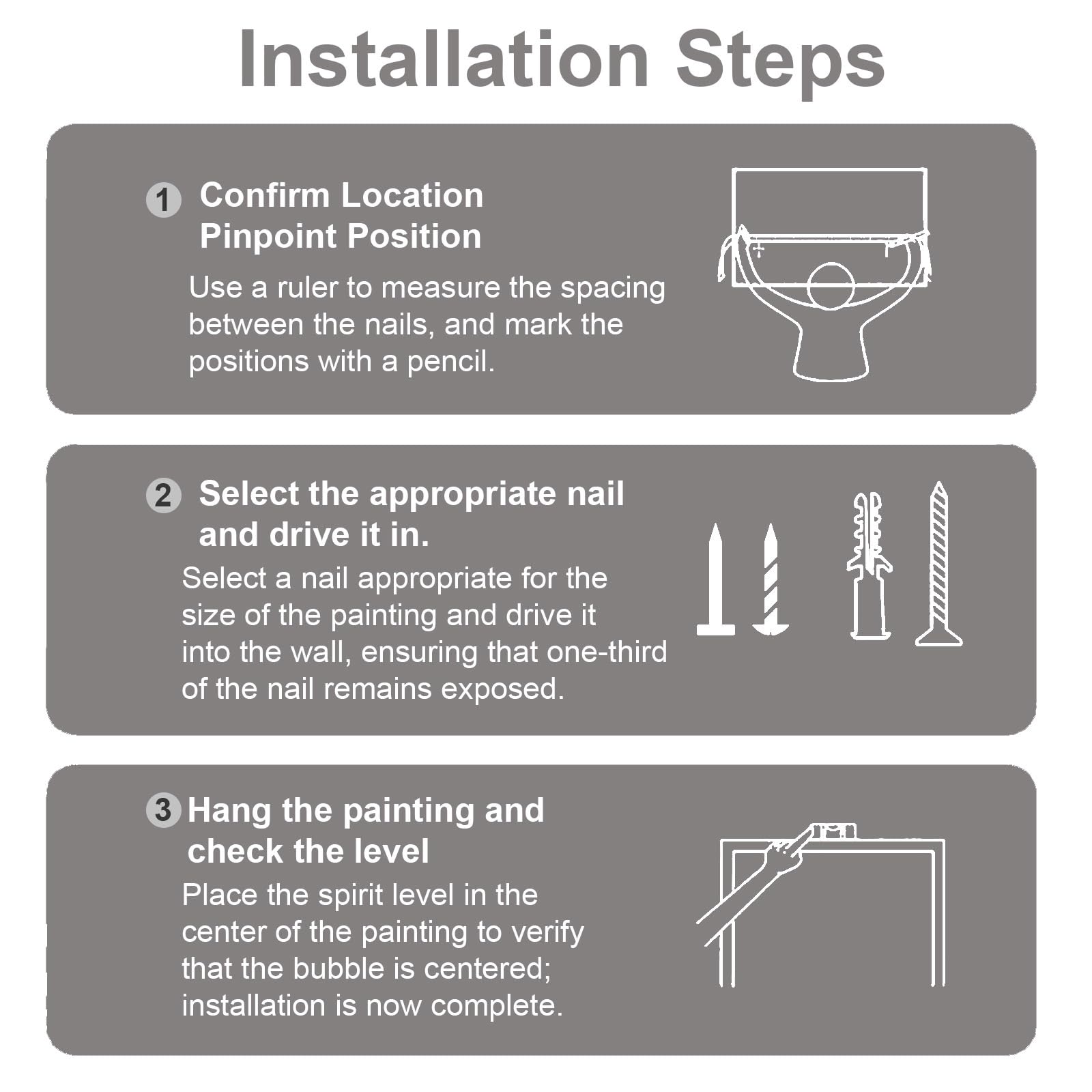 Installation Steps

1 Confirm Location
Pinpoint Position

Use a ruler to measure the spacing between the nails, and mark the positions with a pencil.

2 Select the appropriate nail and drive it in.

Select a nail appropriate for the size of the painting and drive it into the wall, ensuring that one-third of the nail remains exposed.

3 Hang the painting and check the level

Place the spirit level in the center of the painting to verify that the bubble is centered; installation is now complete.