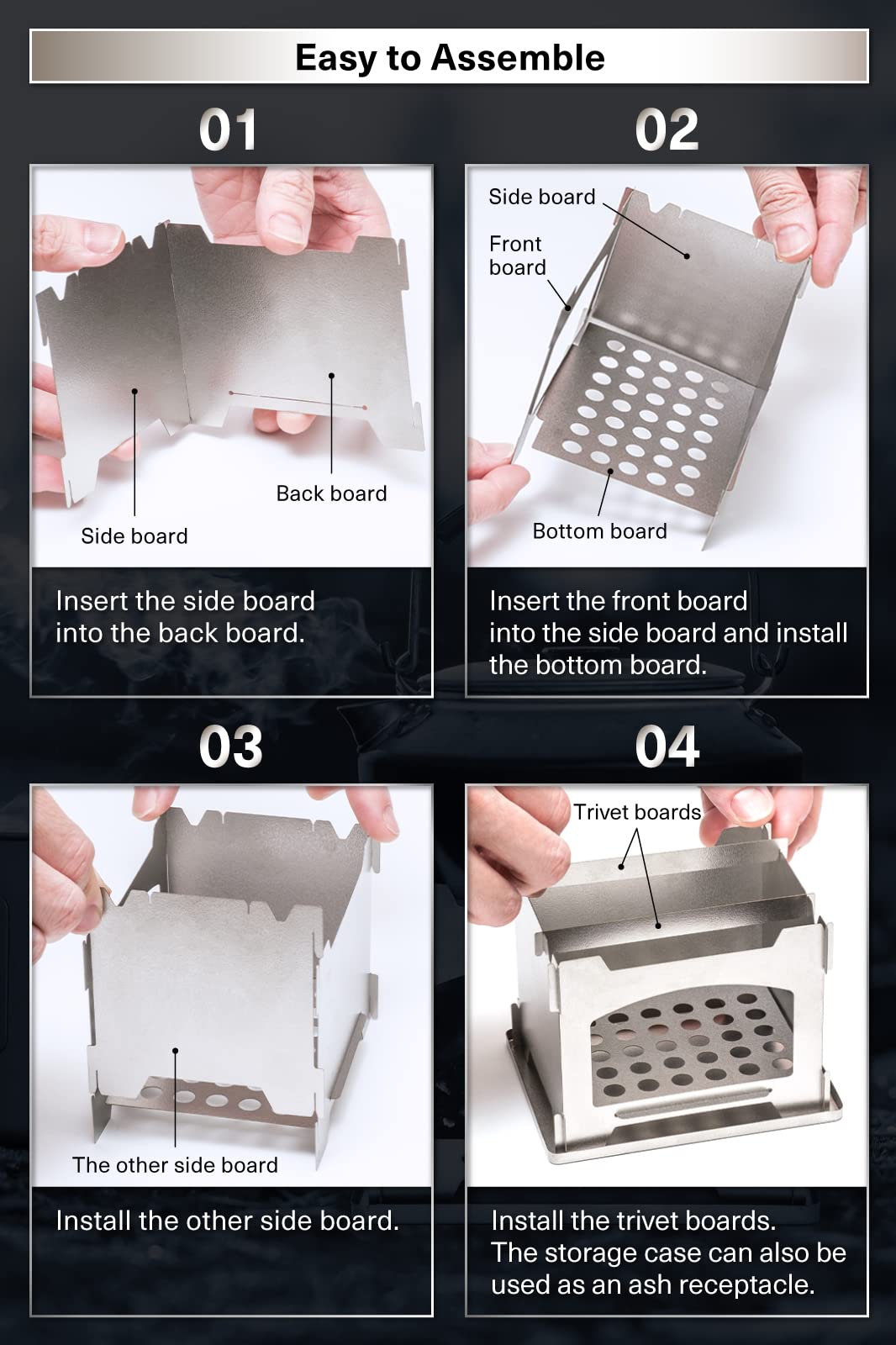 Easy to Assemble

01

Back board

Side board

Insert the side board into the back board.

02

Side board

Front board

Bottom board

Insert the front board into the side board and install the bottom board.

03

The other side board

Install the other side board.

04

Trivet boards

Install the trivet boards. The storage case can also be used as an ash receptacle.