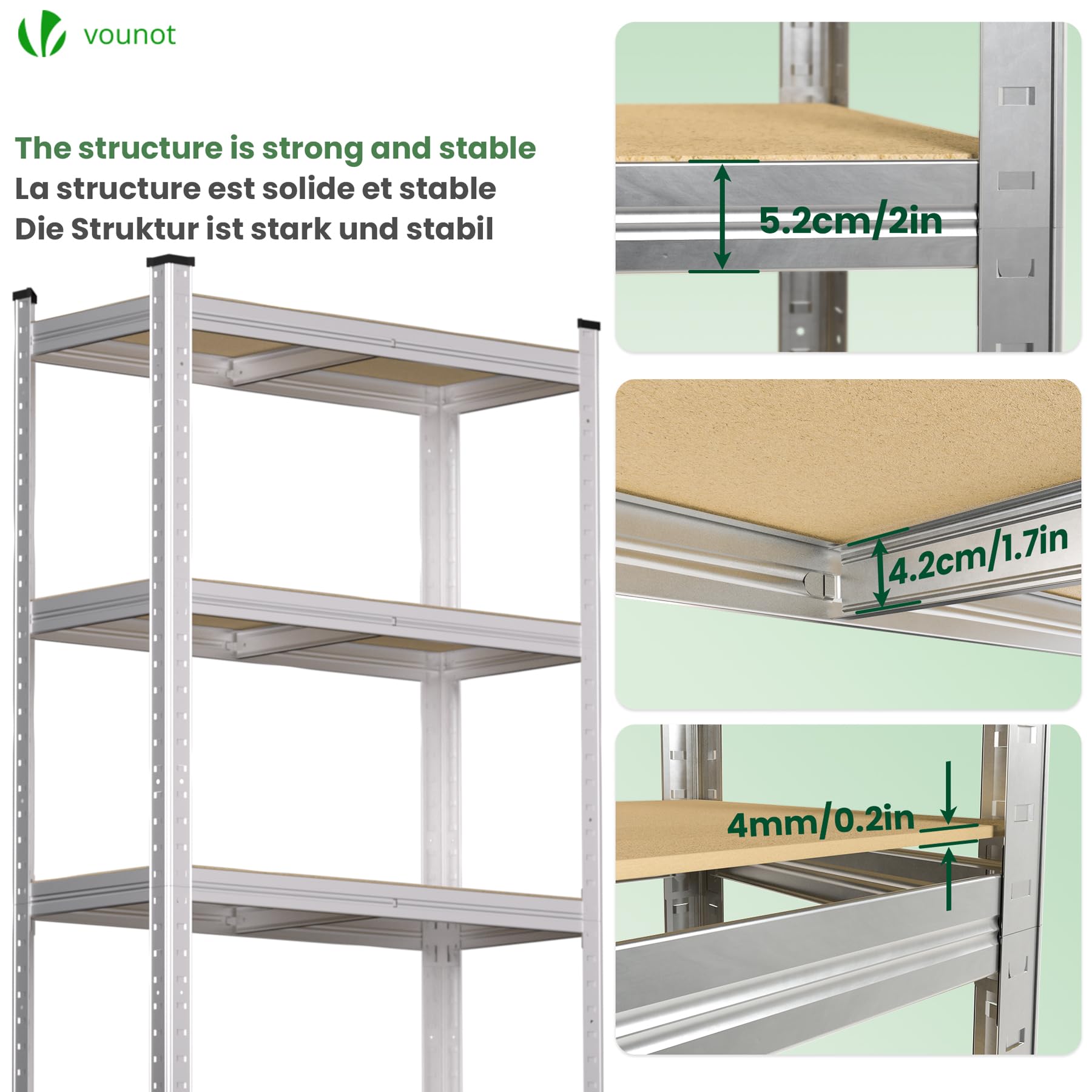 vounot

The structure is strong and stable
La structure est solide et stable
Die Struktur ist stark und stabil

5.2cm/2in

4.2cm/1.7in

4mm/0.2in