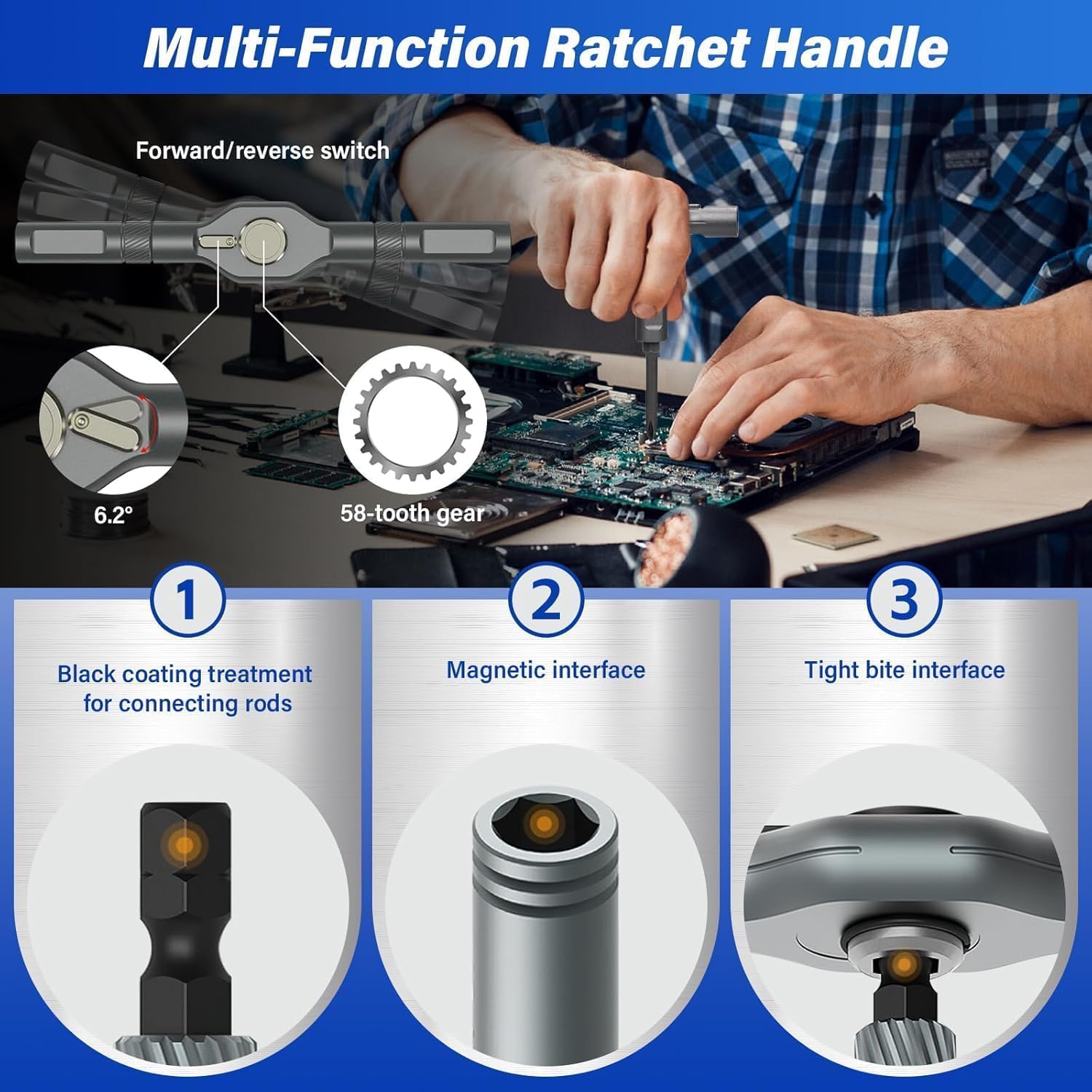 Multi-Function Ratchet Handle

Forward/reverse switch

6.2°

58-tooth gear

1

Black coating treatment for connecting rods

2

Magnetic interface

3

Tight bite interface