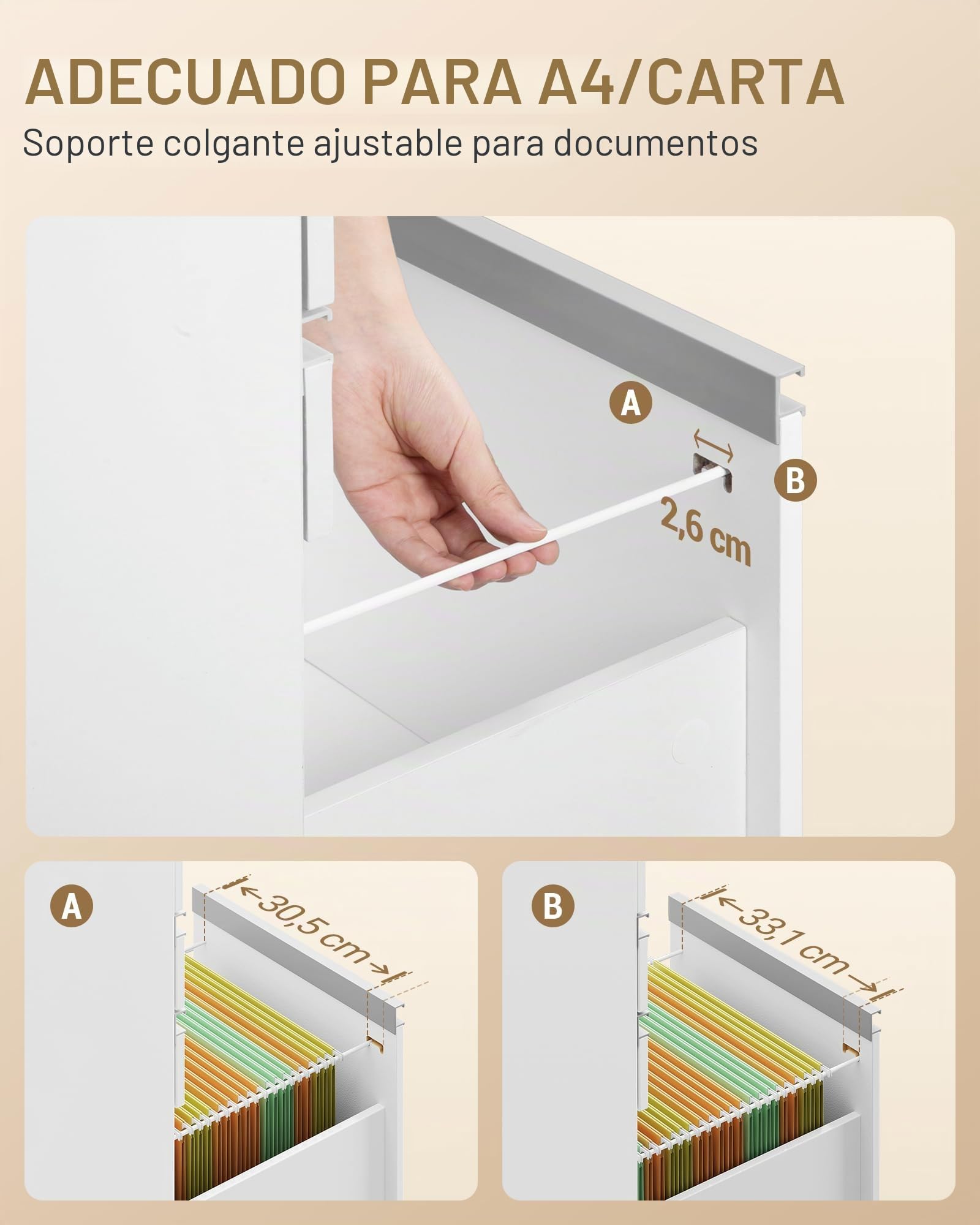 ADECUADO PARA A4/CARTA
Soporte colgante ajustable para documentos

A

B

2,6 cm

A

30,5 cm

B

33,1 cm