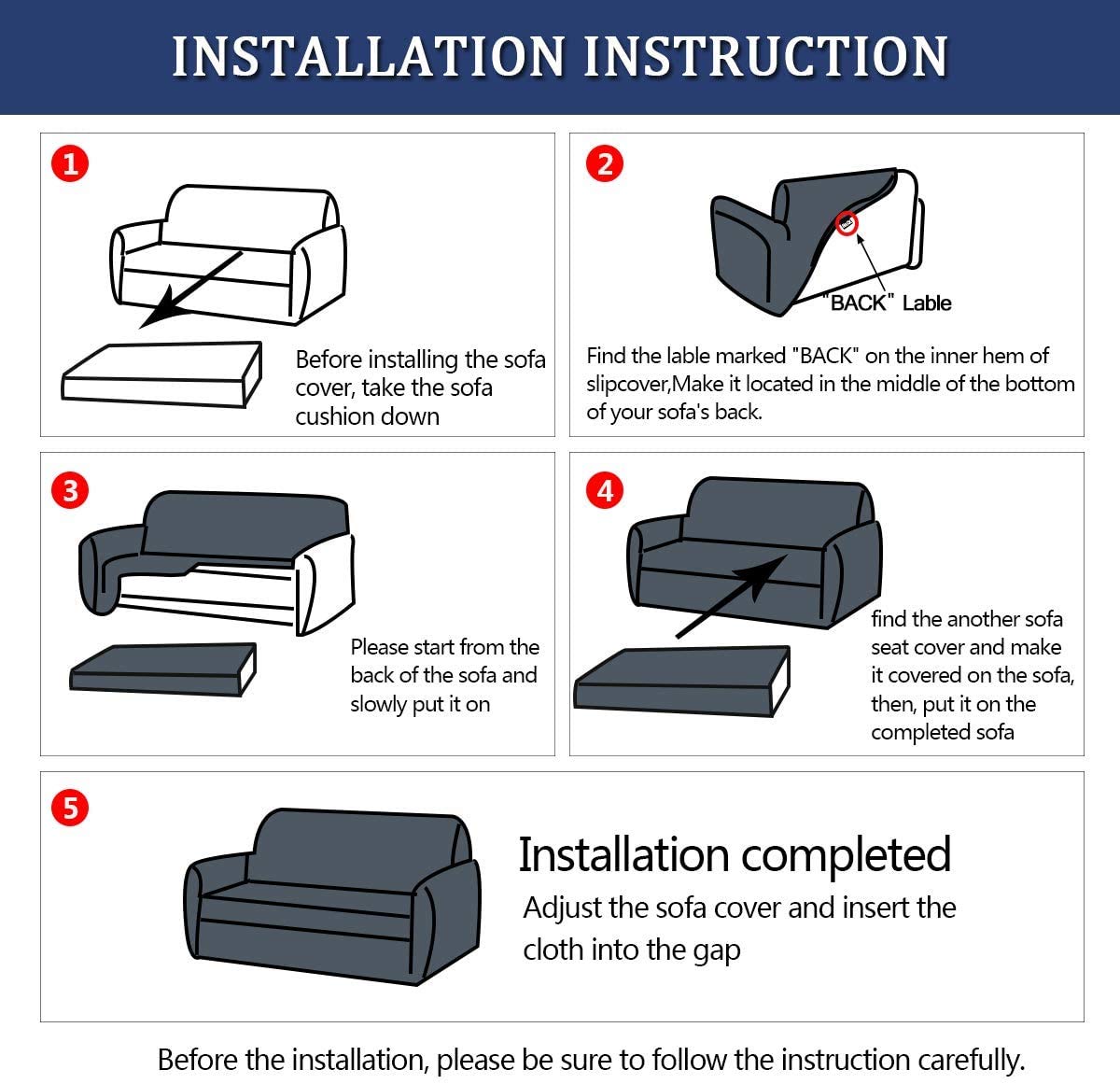 INSTALLATION INSTRUCTION

1

Before installing the sofa cover, take the sofa cushion down

2

"BACK" Lable

Find the lable marked "BACK" on the inner hem of slipcover,Make it located in the middle of the bottom of your sofa's back.

3

Please start from the back of the sofa and slowly put it on

4

find the another sofa seat cover and make it covered on the sofa, then, put it on the completed sofa

5

Installation completed

Adjust the sofa cover and insert the cloth into the gap

Before the installation, please be sure to follow the instruction carefully.