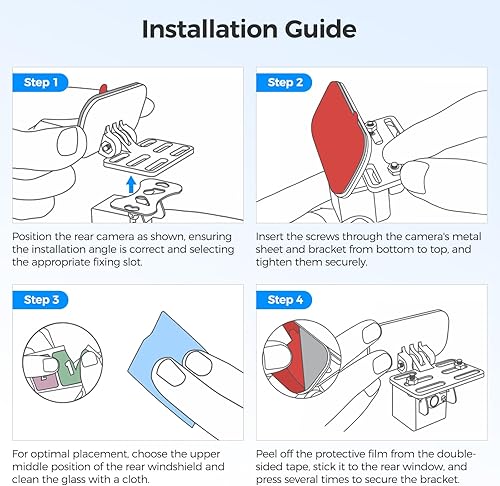 Installation Guide

Step 1

Position the rear camera as shown, ensuring the installation angle is correct and selecting the appropriate fixing slot.

Step 2

Insert the screws through the camera's metal sheet and bracket from bottom to top, and tighten them securely.

Step 3

For optimal placement, choose the upper middle position of the rear windshield and clean the glass with a cloth.

Step 4

Peel off the protective film from the double-sided tape, stick it to the rear window, and press several times to secure the bracket.