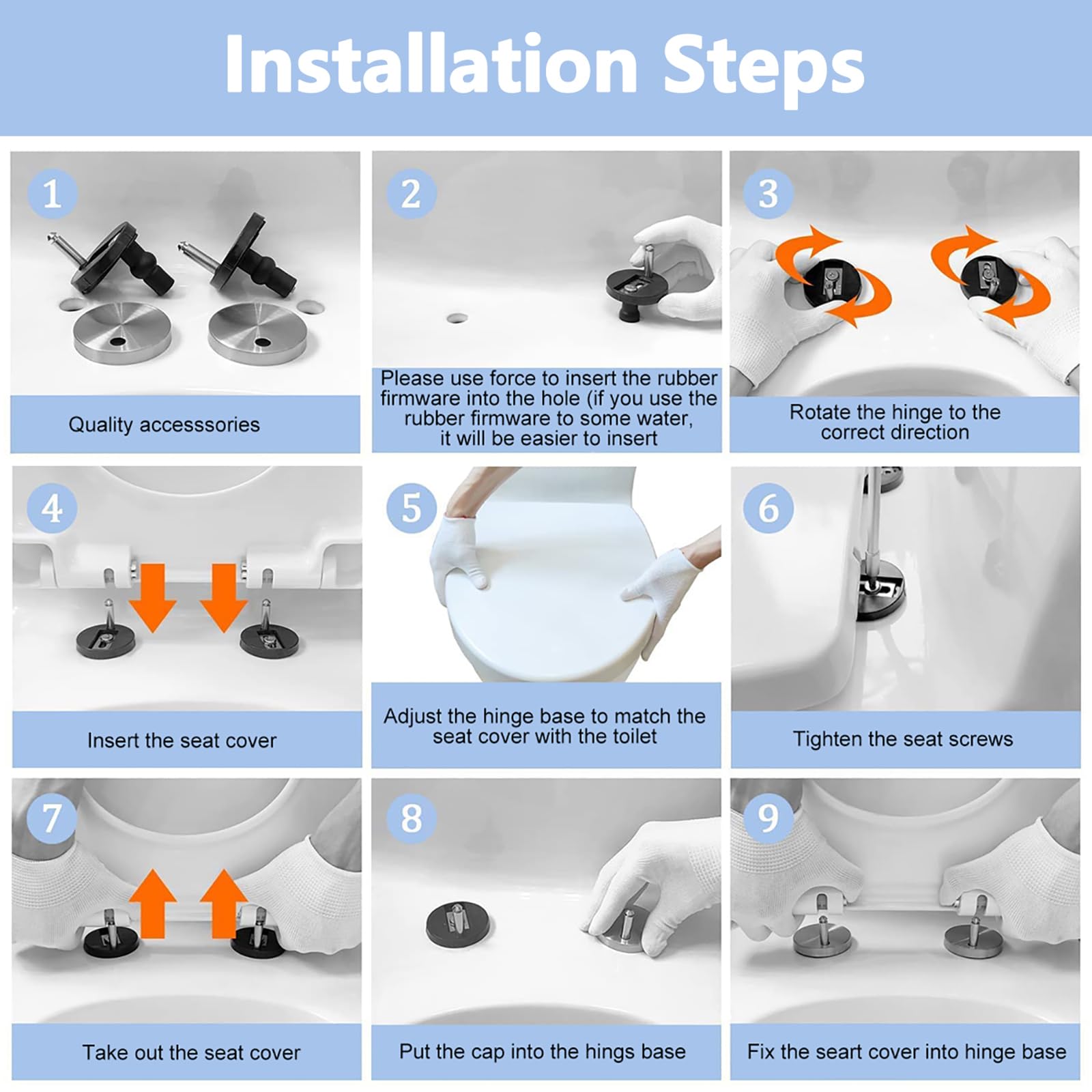 Installation Steps

1

Quality accesssories

2

Please use force to insert the rubber firmware into the hole (if you use the rubber firmware to some water, it will be easier to insert

3

Rotate the hinge to the correct direction

4

Insert the seat cover

5

Adjust the hinge base to match the seat cover with the toilet

6

Tighten the seat screws

7

Take out the seat cover

8

Put the cap into the hings base

9

Fix the seart cover into hinge base