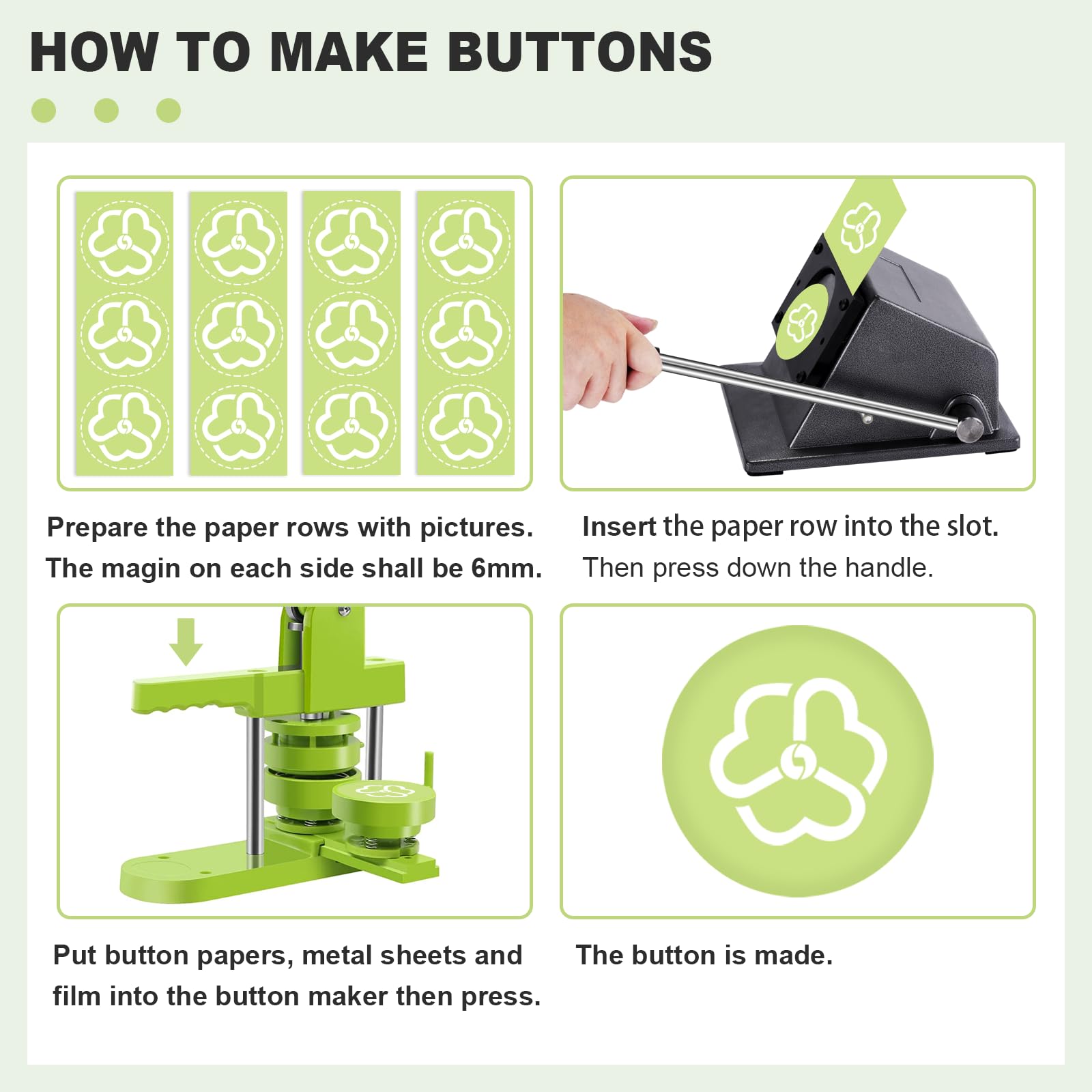 HOW TO MAKE BUTTONS

Prepare the paper rows with pictures. The magin on each side shall be 6mm.

Insert the paper row into the slot. Then press down the handle.

Put button papers, metal sheets and film into the button maker then press.

The button is made.