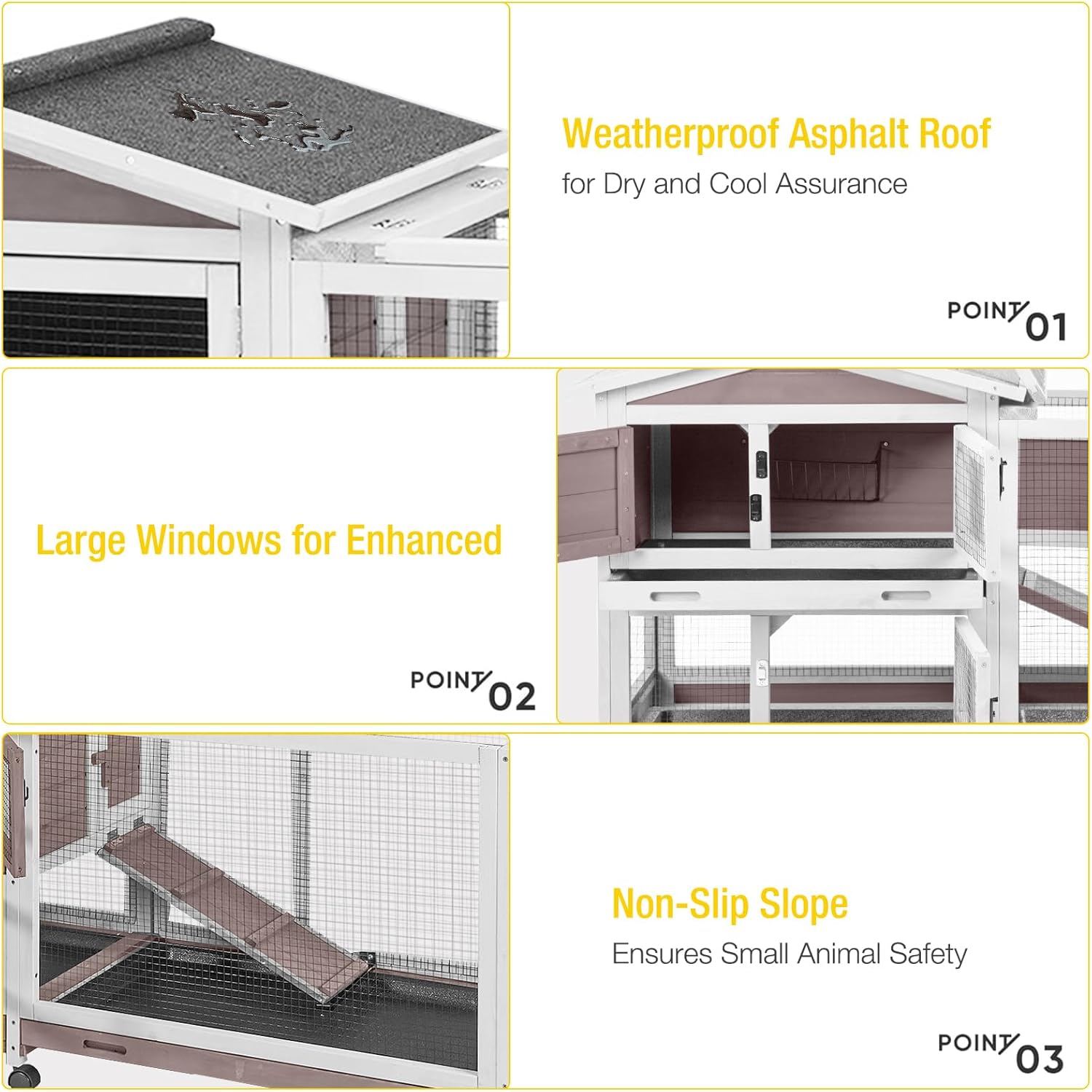 Weatherproof Asphalt Roof

for Dry and Cool Assurance

POINT 01

Large Windows for Enhanced

POINT 02

Non-Slip Slope

Ensures Small Animal Safety

POINT 03