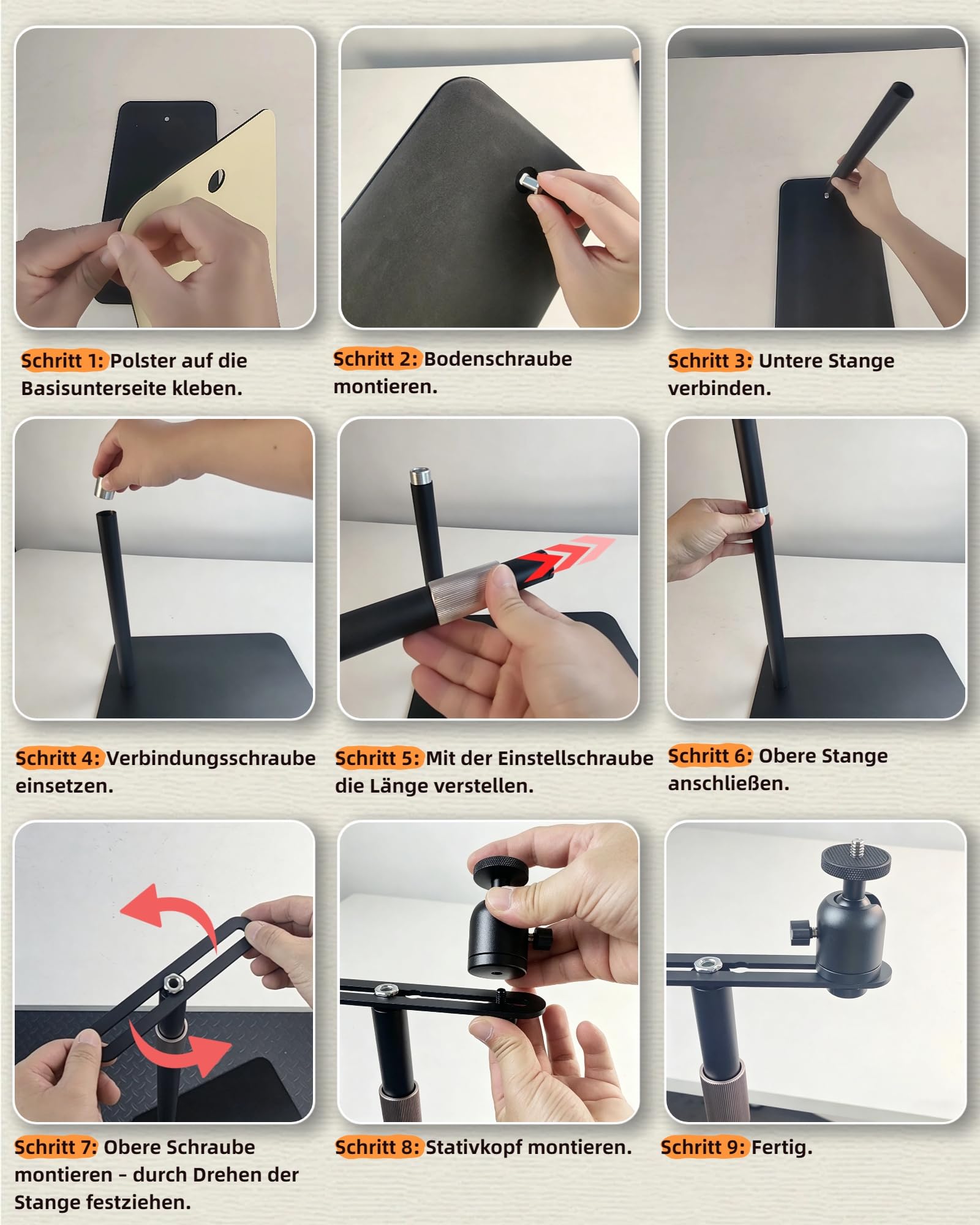 Schritt 1: Polster auf die Basisunterseite kleben.

Schritt 2: Bodenschraube montieren.

Schritt 3: Untere Stange verbinden.

Schritt 4: Verbindungsschraube einsetzen.

Schritt 5: Mit der Einstellschraube die Länge verstellen.

Schritt 6: Obere Stange anschließen.

Schritt 7: Obere Schraube montieren – durch Drehen der Stange festziehen.

Schritt 8: Stativkopf montieren.

Schritt 9: Fertig.