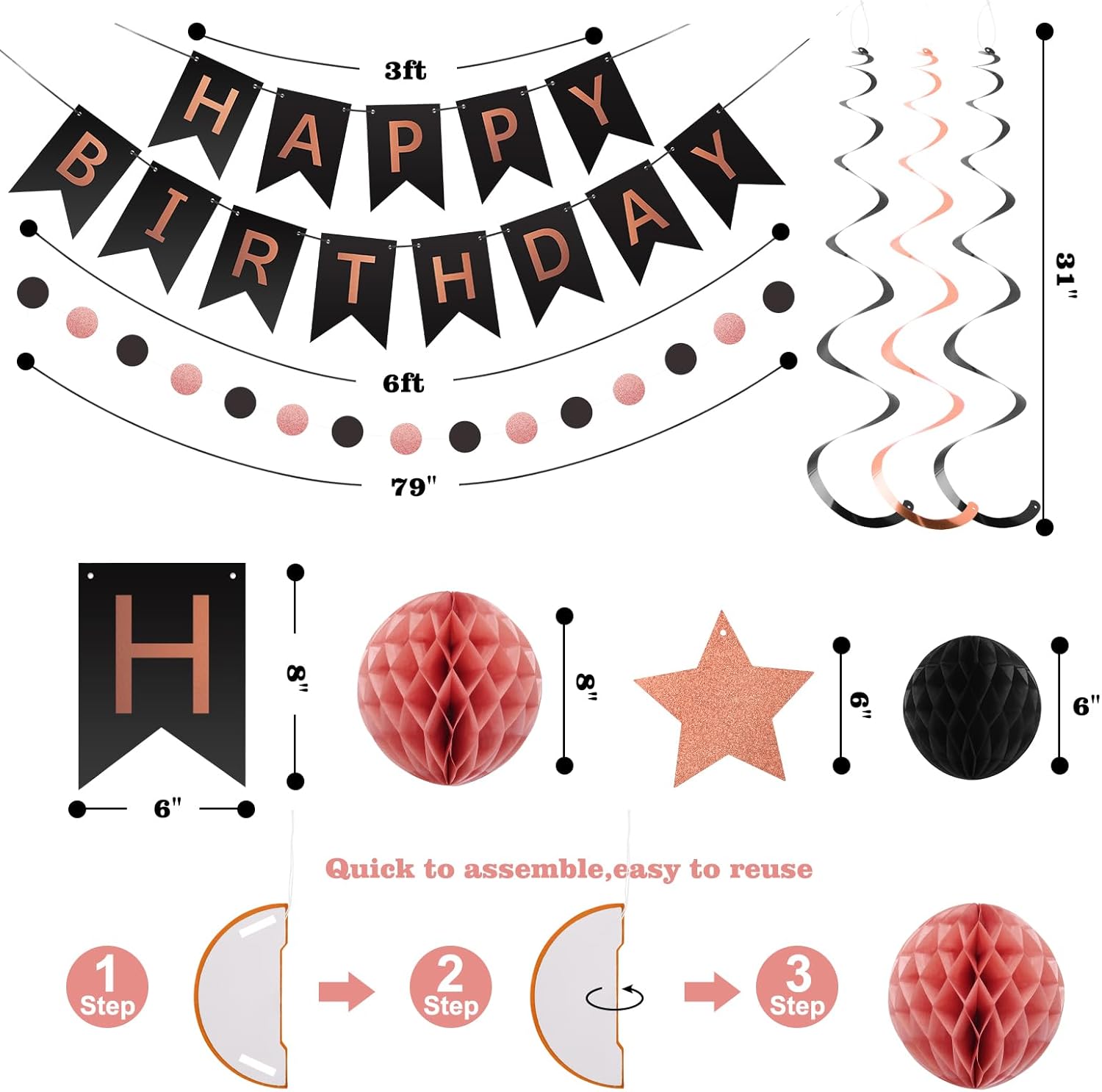 3ft

HAPPY BIRTHDAY

6ft

79"

31"

H

8"

6"

8"

6"

6"

Quick to assemble,easy to reuse

1 Step

2 Step

3 Step