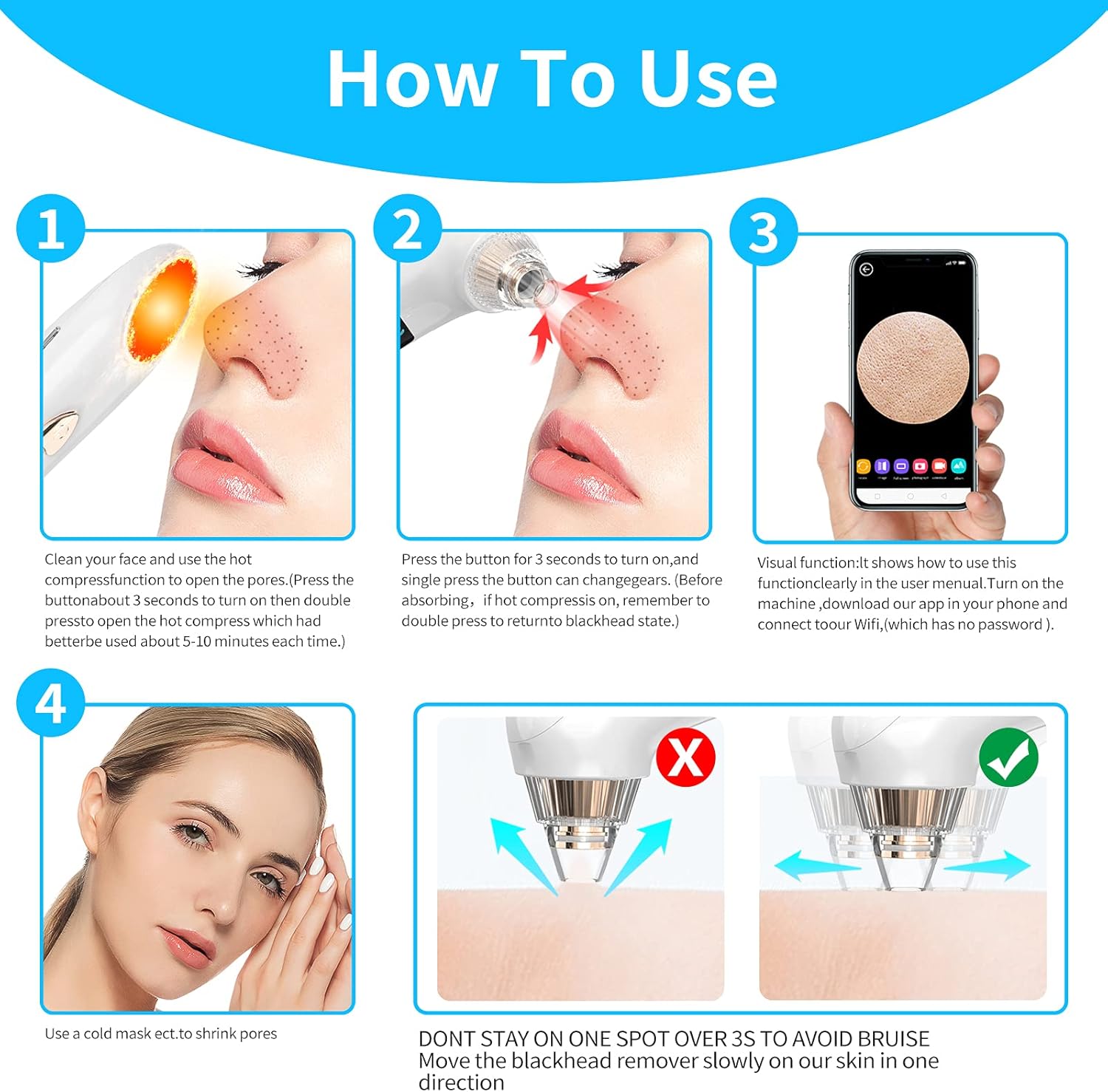 How To Use

1

Clean your face and use the hot compressfunction to open the pores.(Press the buttonabout 3 seconds to turn on then double pressto open the hot compress which had betterbe used about 5-10 minutes each time.)

2

Press the button for 3 seconds to turn on,and single press the button can changegears. (Before absorbing， if hot compressis on, remember to double press to returnto blackhead state.)

3

Visual function:It shows how to use this functionclearly in the user menual.Turn on the machine ,download our app in your phone and connect toour Wifi,(which has no password ).

4

Use a cold mask ect.to shrink pores

DONT STAY ON ONE SPOT OVER 3S TO AVOID BRUISE
Move the blackhead remover slowly on our skin in one direction