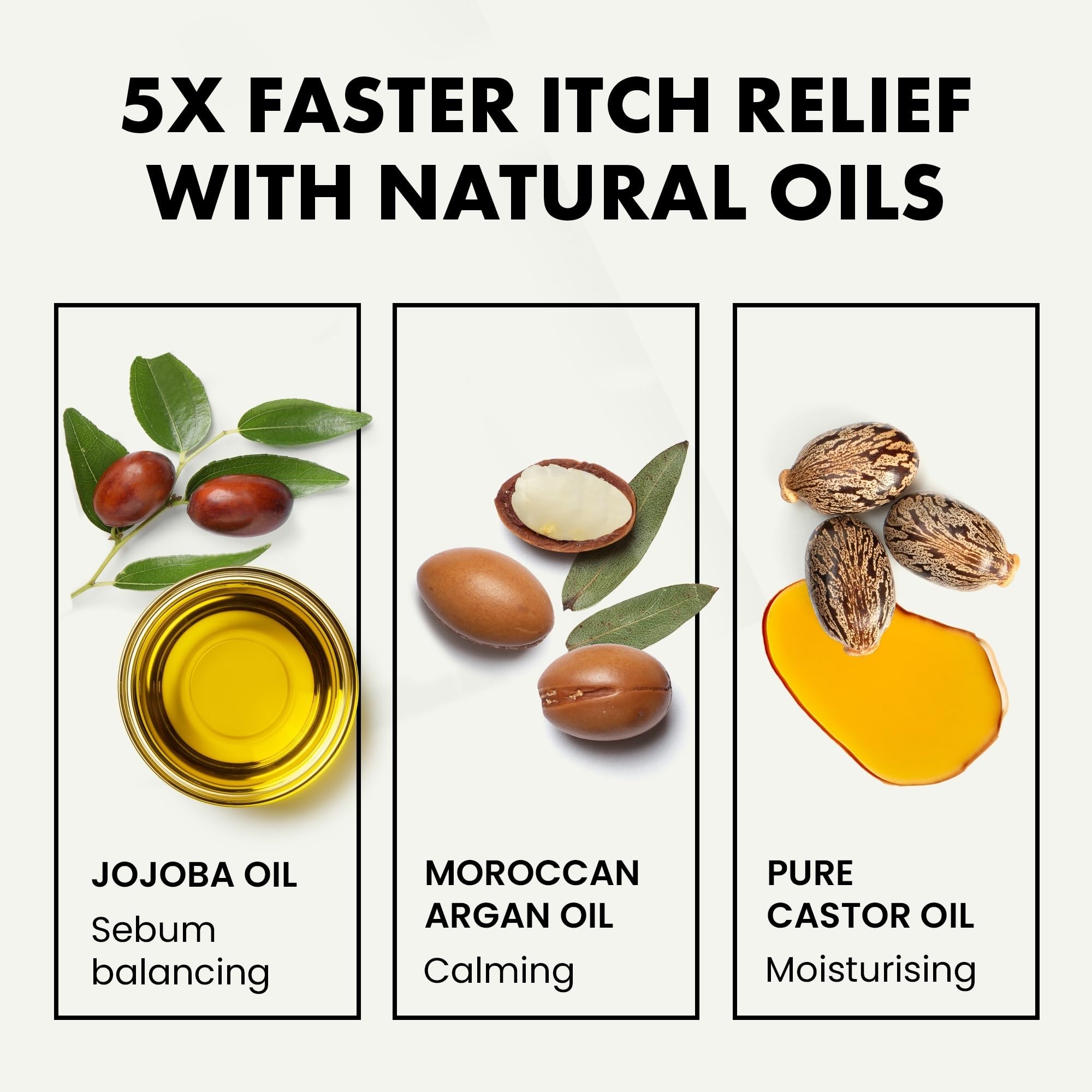 5X FASTER ITCH RELIEF WITH NATURAL OILS

JOJOBA OIL
Sebum balancing

MOROCCAN ARGAN OIL
Calming

PURE CASTOR OIL
Moisturising