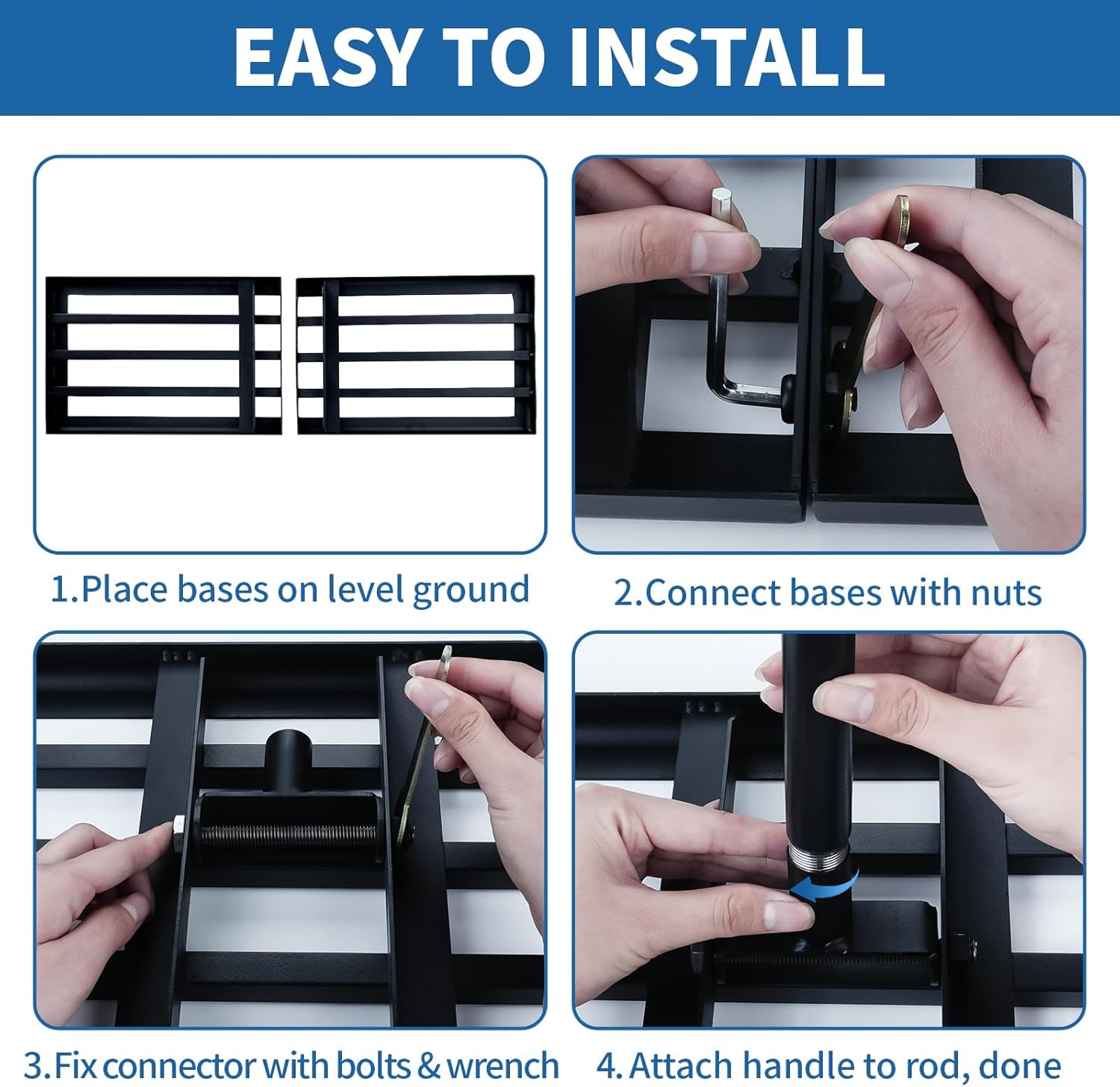 EASY TO INSTALL

1.Place bases on level ground

2.Connect bases with nuts

3.Fix connector with bolts & wrench

4.Attach handle to rod, done