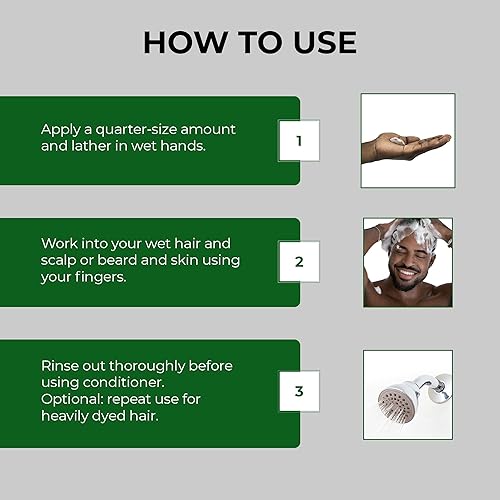 HOW TO USE

Apply a quarter-size amount and lather in wet hands.

1

Work into your wet hair and scalp or beard and skin using your fingers.

2

Rinse out thoroughly before using conditioner.
Optional: repeat use for heavily dyed hair.

3