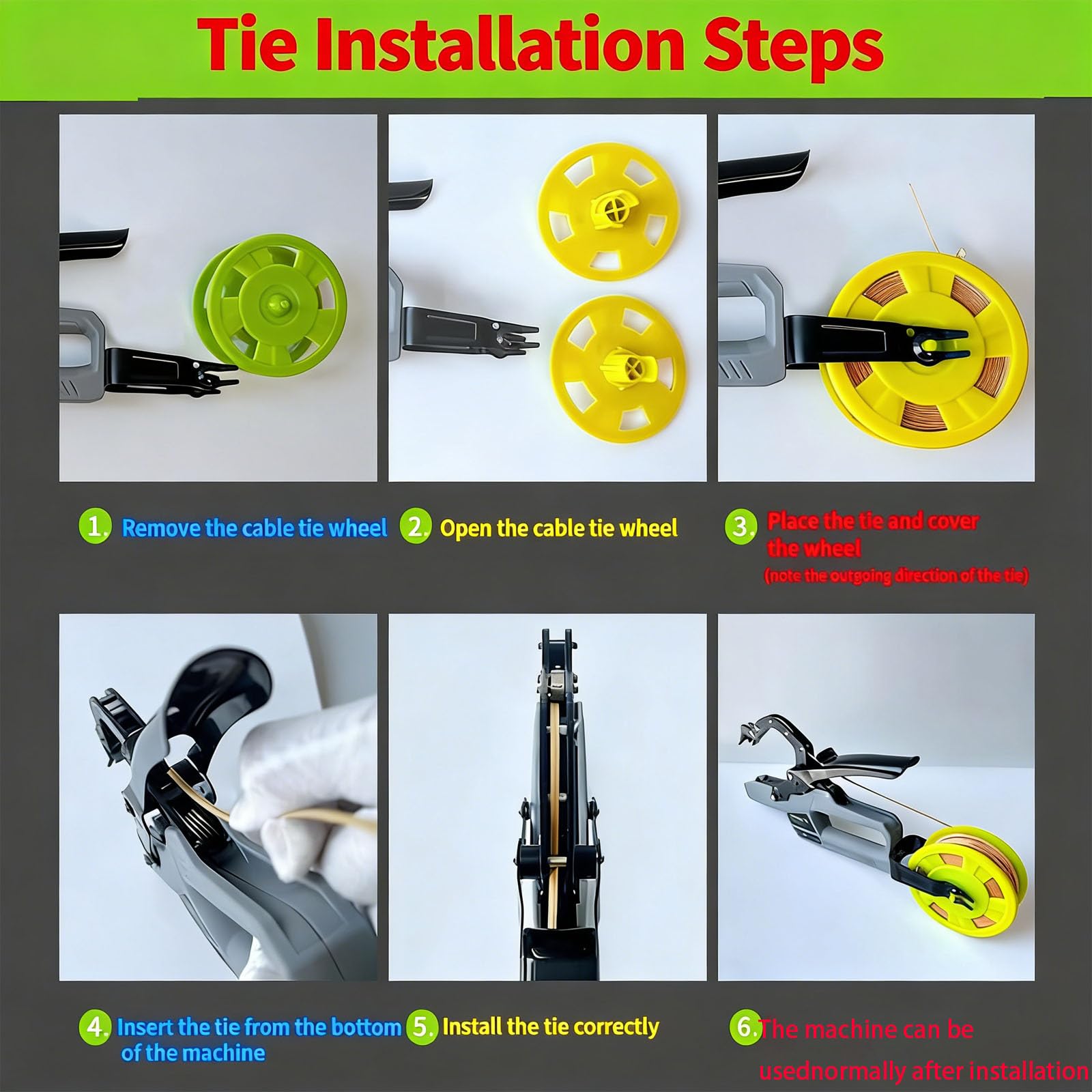 Tie Installation Steps

1. Remove the cable tie wheel

2. Open the cable tie wheel

3. Place the tie and cover the wheel
(note the outgoing direction of the tie)

4. Insert the tie from the bottom of the machine

5. Install the tie correctly

6. The machine can be usednormally after installation