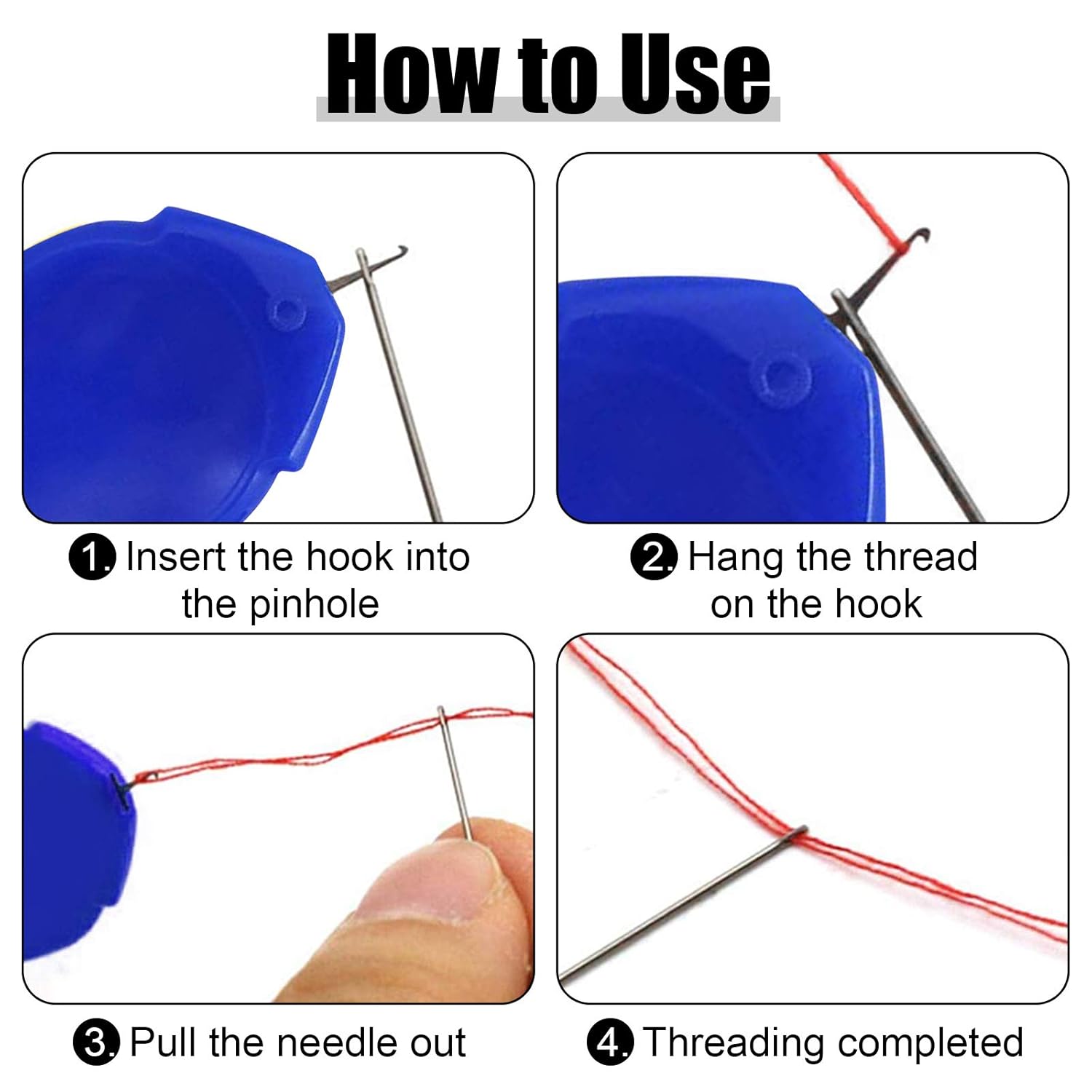 How to Use

1. Insert the hook into the pinhole

2. Hang the thread on the hook

3. Pull the needle out

4. Threading completed