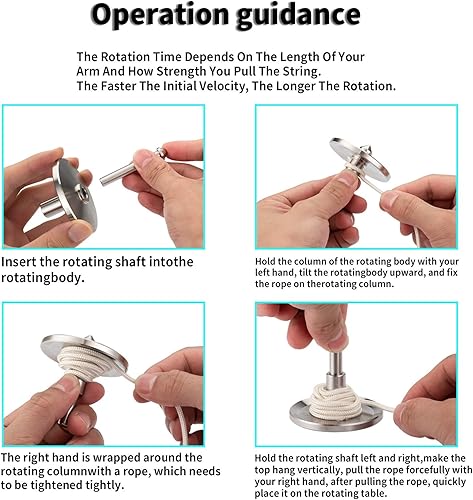 Operation guidance

The Rotation Time Depends On The Length Of Your Arm And How Strength You Pull The String.
The Faster The Initial Velocity, The Longer The Rotation.

Insert the rotating shaft intothe rotatingbody.

Hold the column of the rotating body with your left hand, tilt the rotatingbody upward, and fix the rope on therotating column.

The right hand is wrapped around the rotating columnwith a rope, which needs to be tightened tightly.

Hold the rotating shaft left and right,make the top hang vertically, pull the rope forcefully with your right hand, after pulling the rope, quickly place it on the rotating table.