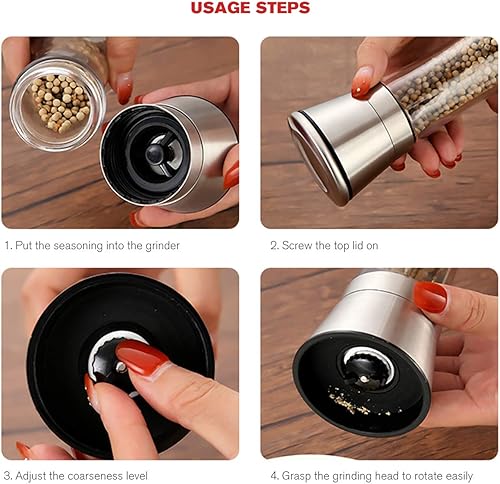 USAGE STEPS

1. Put the seasoning into the grinder

2. Screw the top lid on

3. Adjust the coarseness level

4. Grasp the grinding head to rotate easily