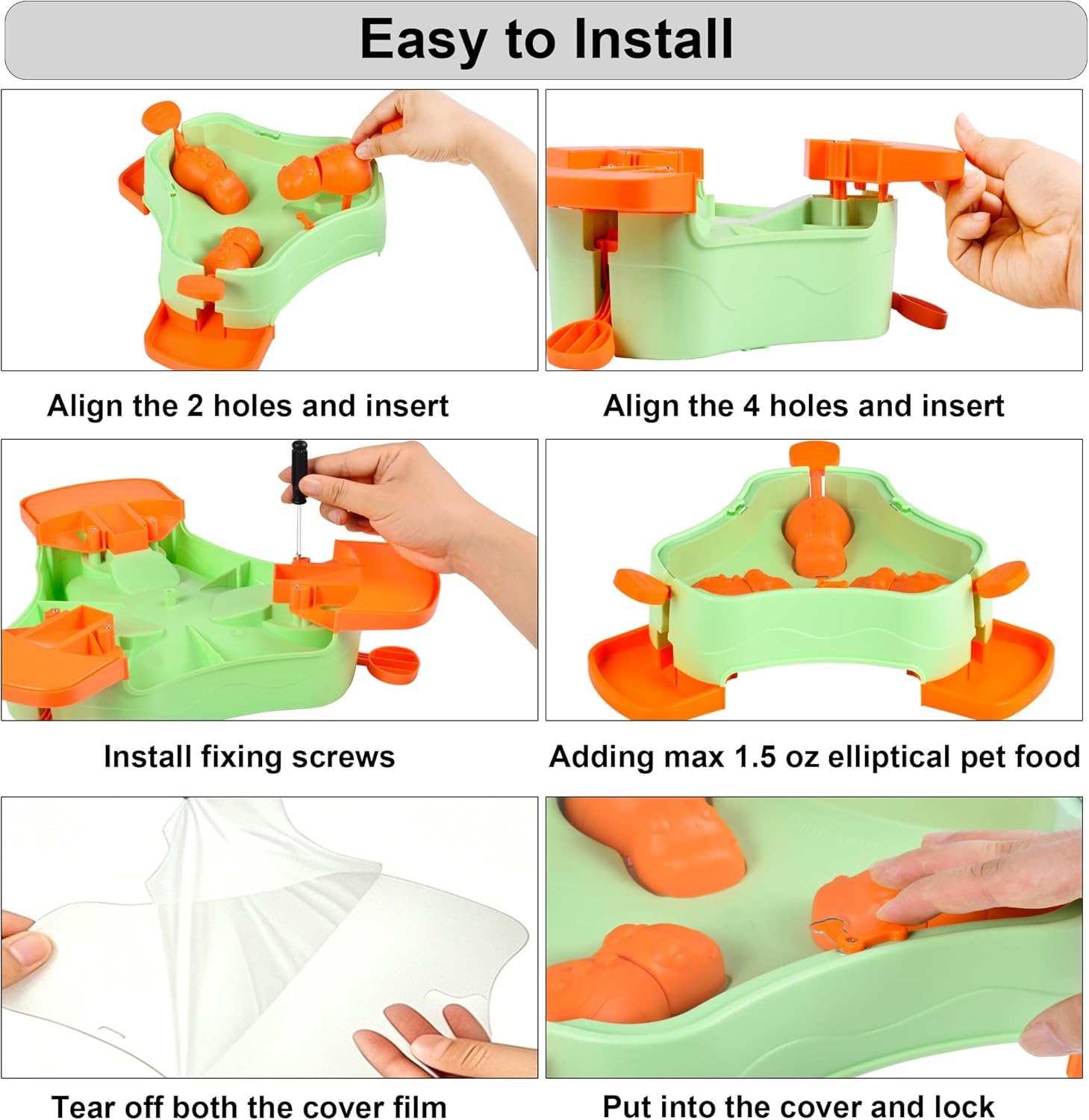 Easy to Install

Align the 2 holes and insert

Align the 4 holes and insert

Install fixing screws

Adding max 1.5 oz elliptical pet food

Tear off both the cover film

Put into the cover and lock