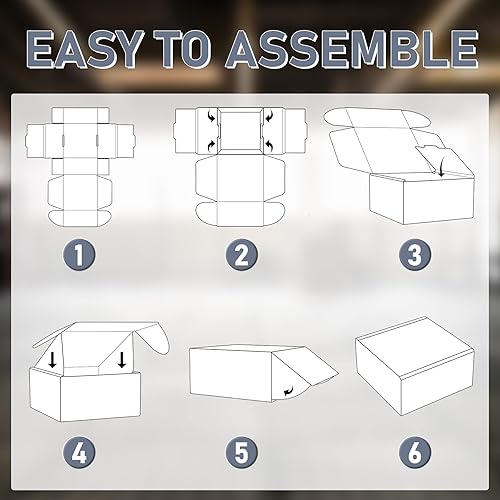 EASY TO ASSEMBLE

1

2

3

4

5

6