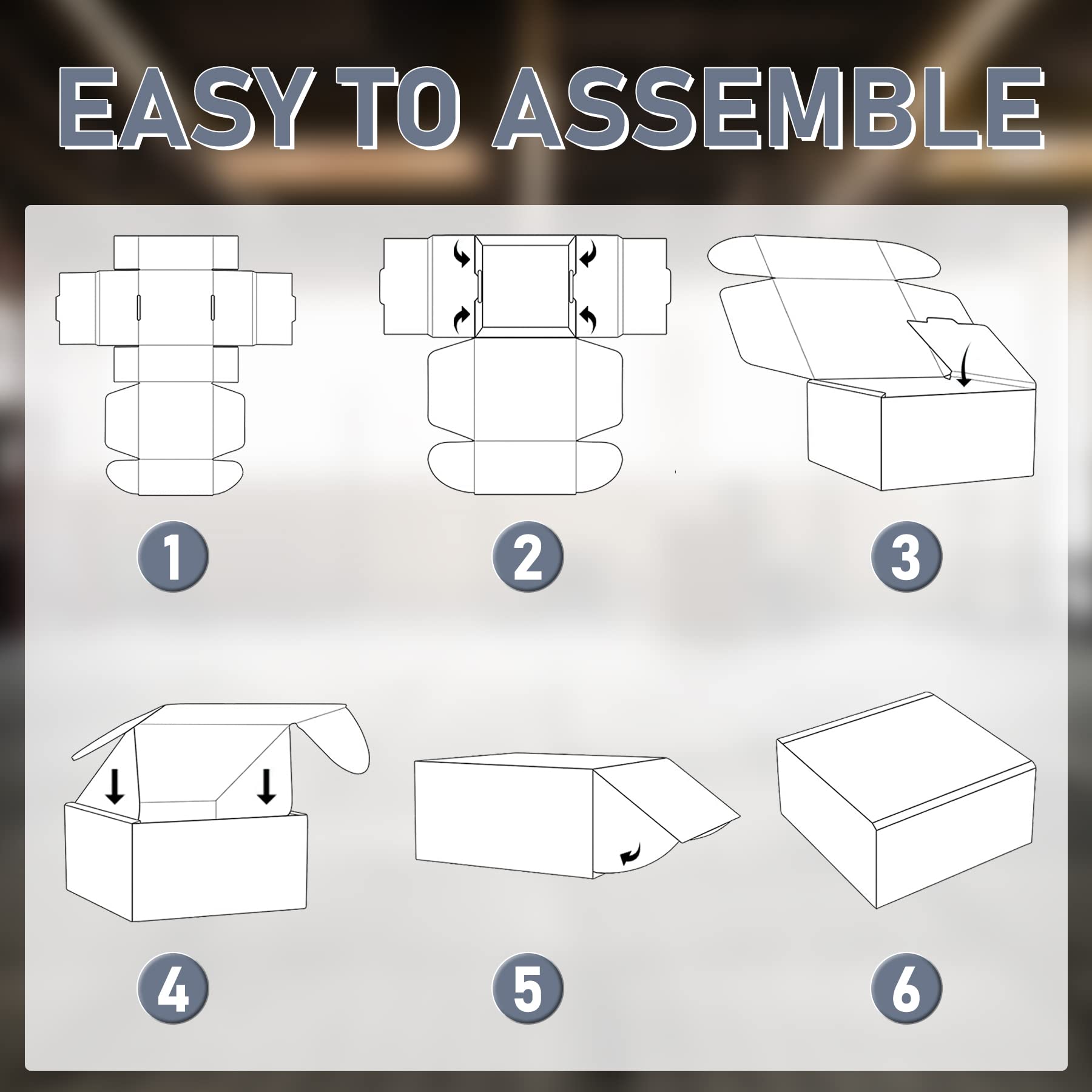 EASY TO ASSEMBLE

1

2

3

4

5

6