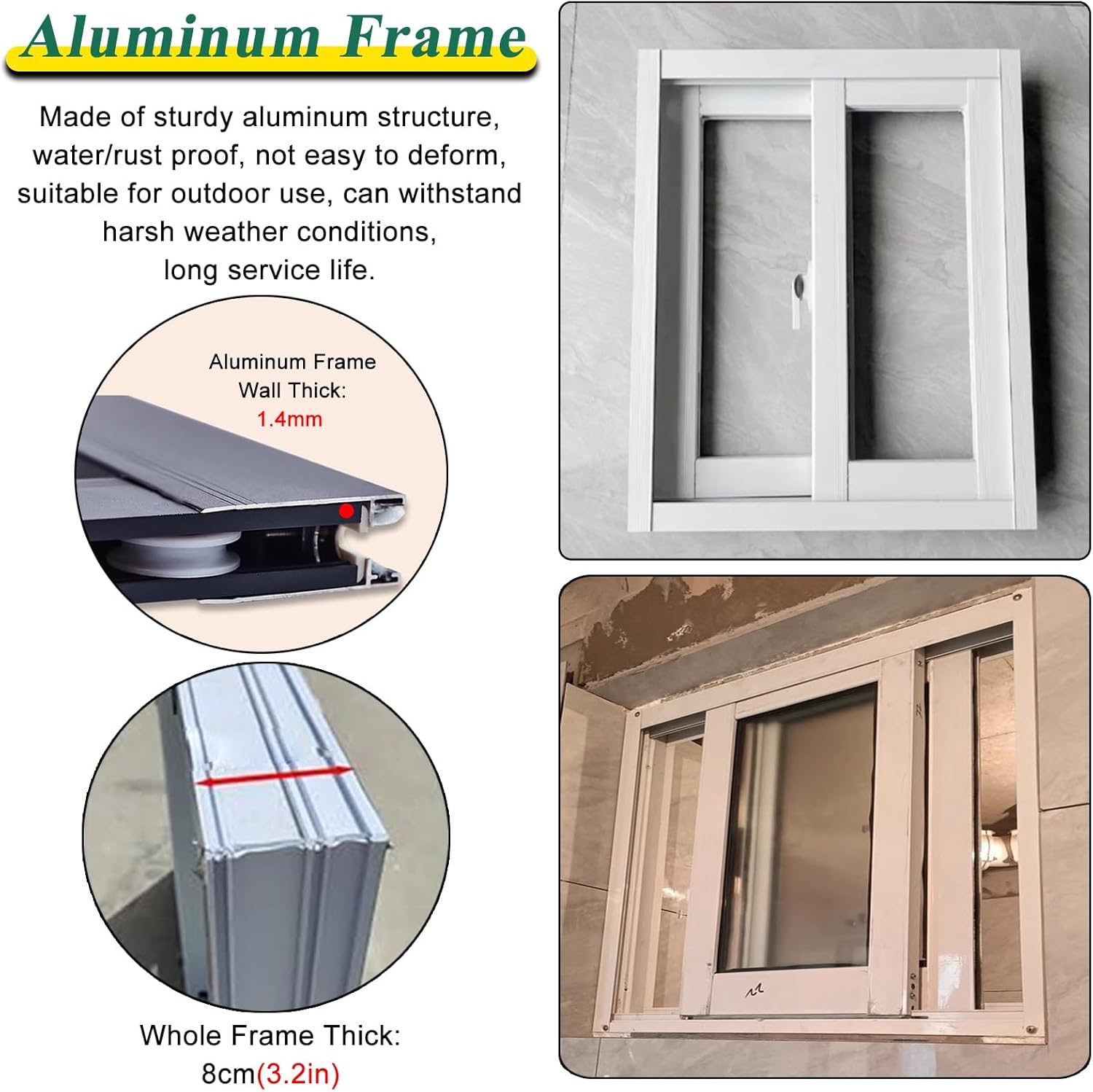 Aluminum Frame

Made of sturdy aluminum structure, water/rust proof, not easy to deform, suitable for outdoor use, can withstand harsh weather conditions, long service life.

Aluminum Frame Wall Thick: 1.4mm

Whole Frame Thick: 8cm(3.2in)