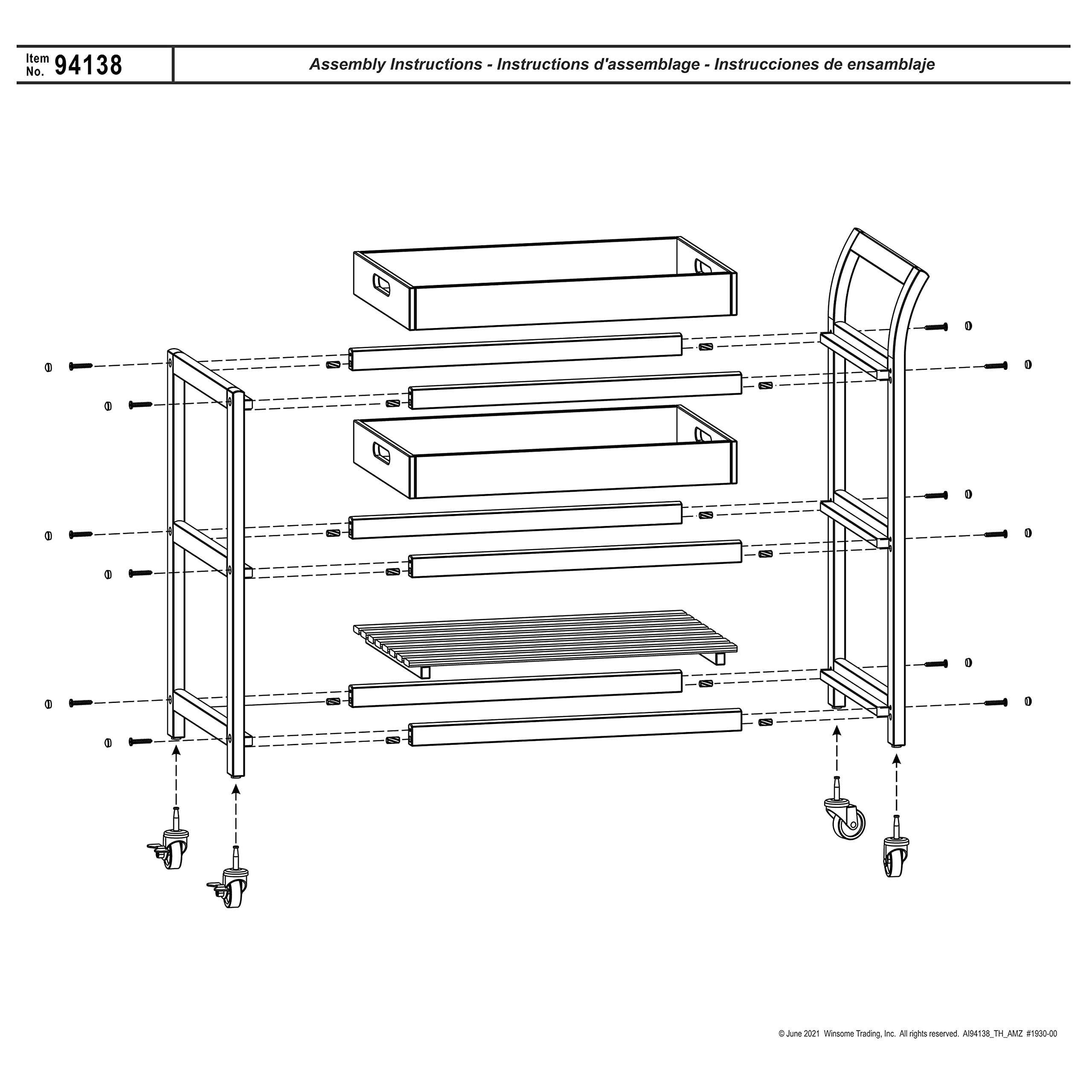 Item No. 94138

Assembly Instructions - Instructions d'assemblage - Instrucciones de ensamblaje

© June 2021 Winsome Trading, Inc. All rights reserved. AI94138_TH_AMZ #1930-00