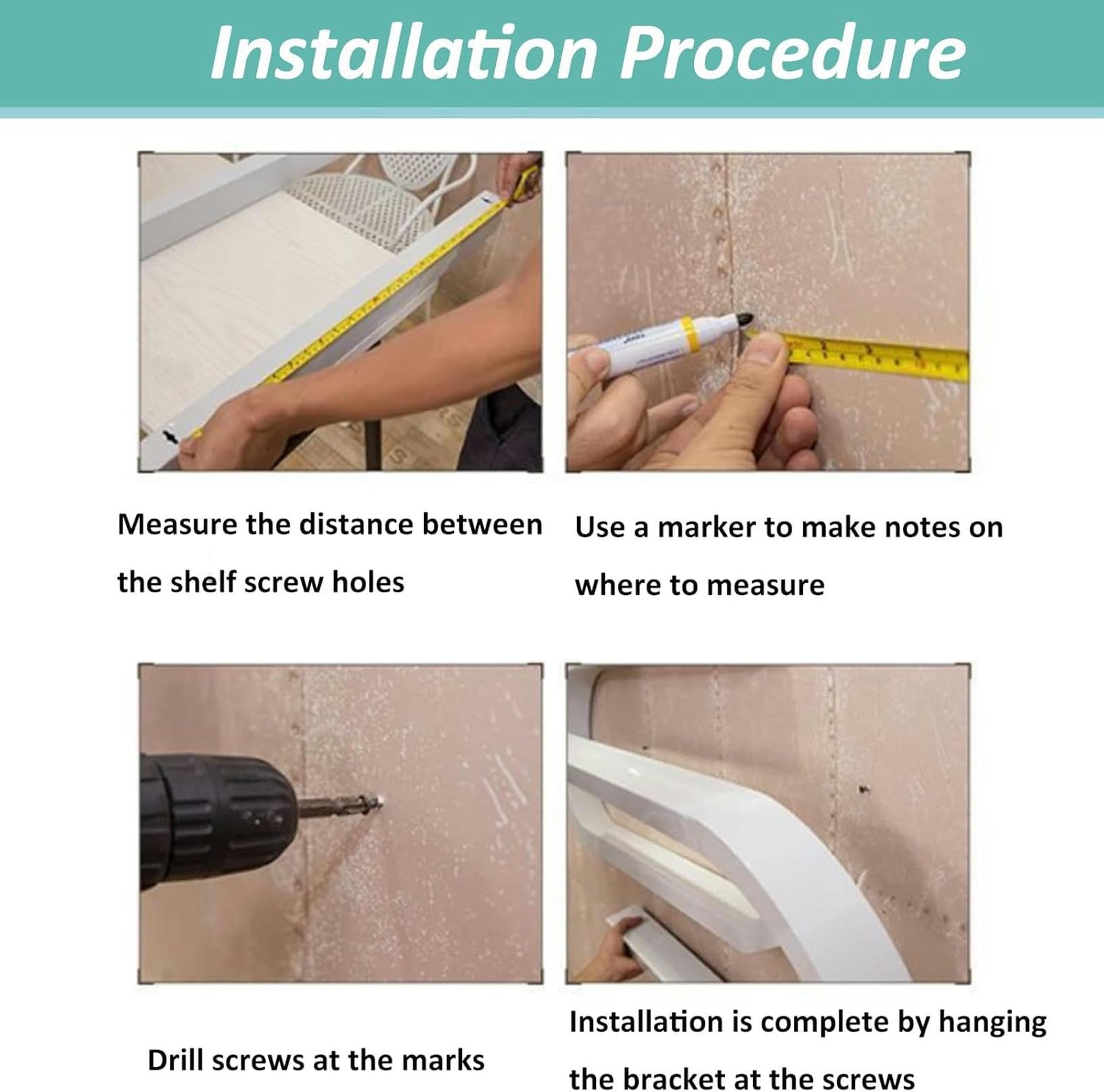 Installation Procedure

Measure the distance between the shelf screw holes

Use a marker to make notes on where to measure

Drill screws at the marks

Installation is complete by hanging the bracket at the screws