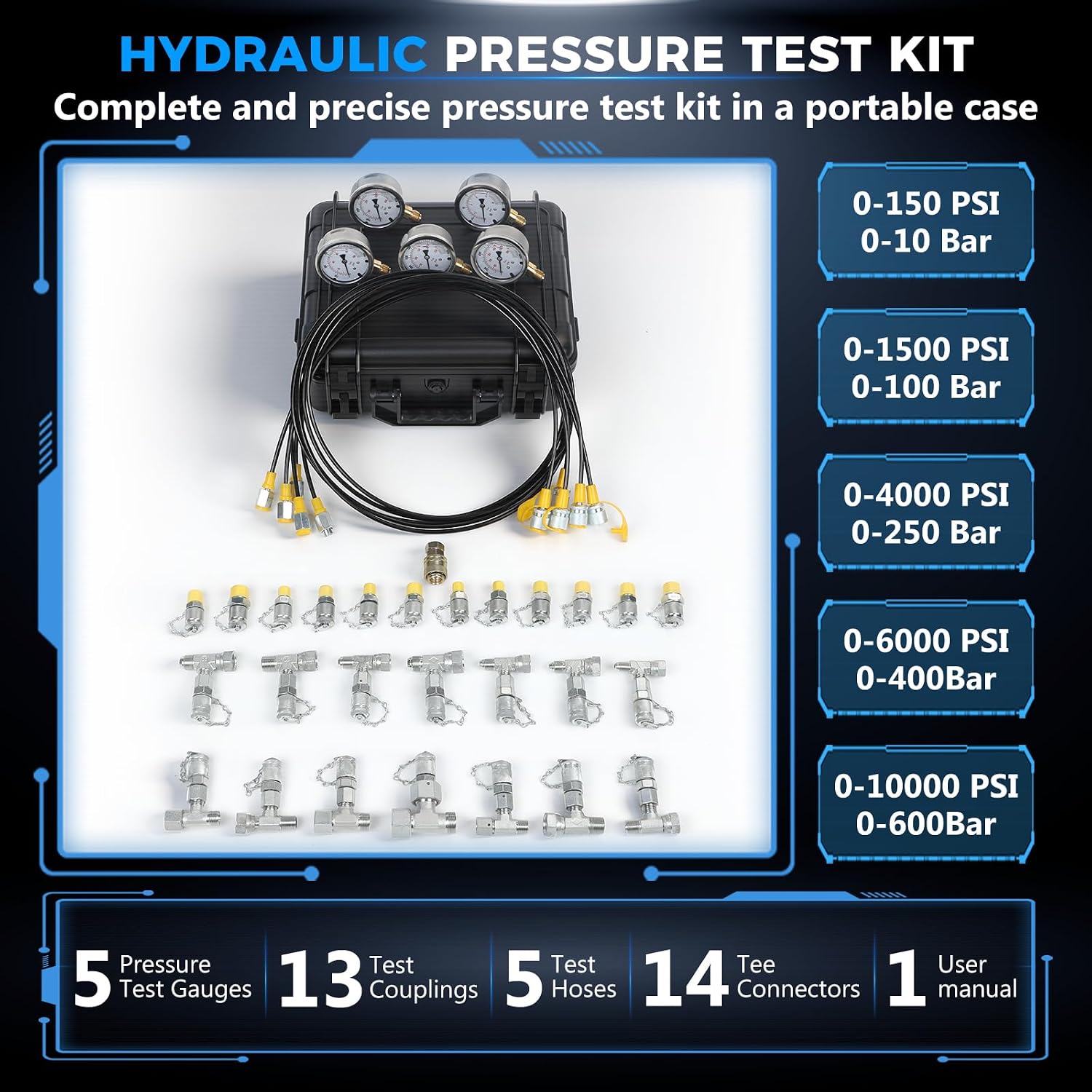 HYDRAULIC PRESSURE TEST KIT
Complete and precise pressure test kit in a portable case

0-150 PSI
0-10 Bar

0-1500 PSI
0-100 Bar

0-4000 PSI
0-250 Bar

0-6000 PSI
0-400Bar

0-10000 PSI
0-600Bar

5 Pressure Test Gauges
13 Test Couplings
5 Test Hoses
14 Tee Connectors
1 User manual