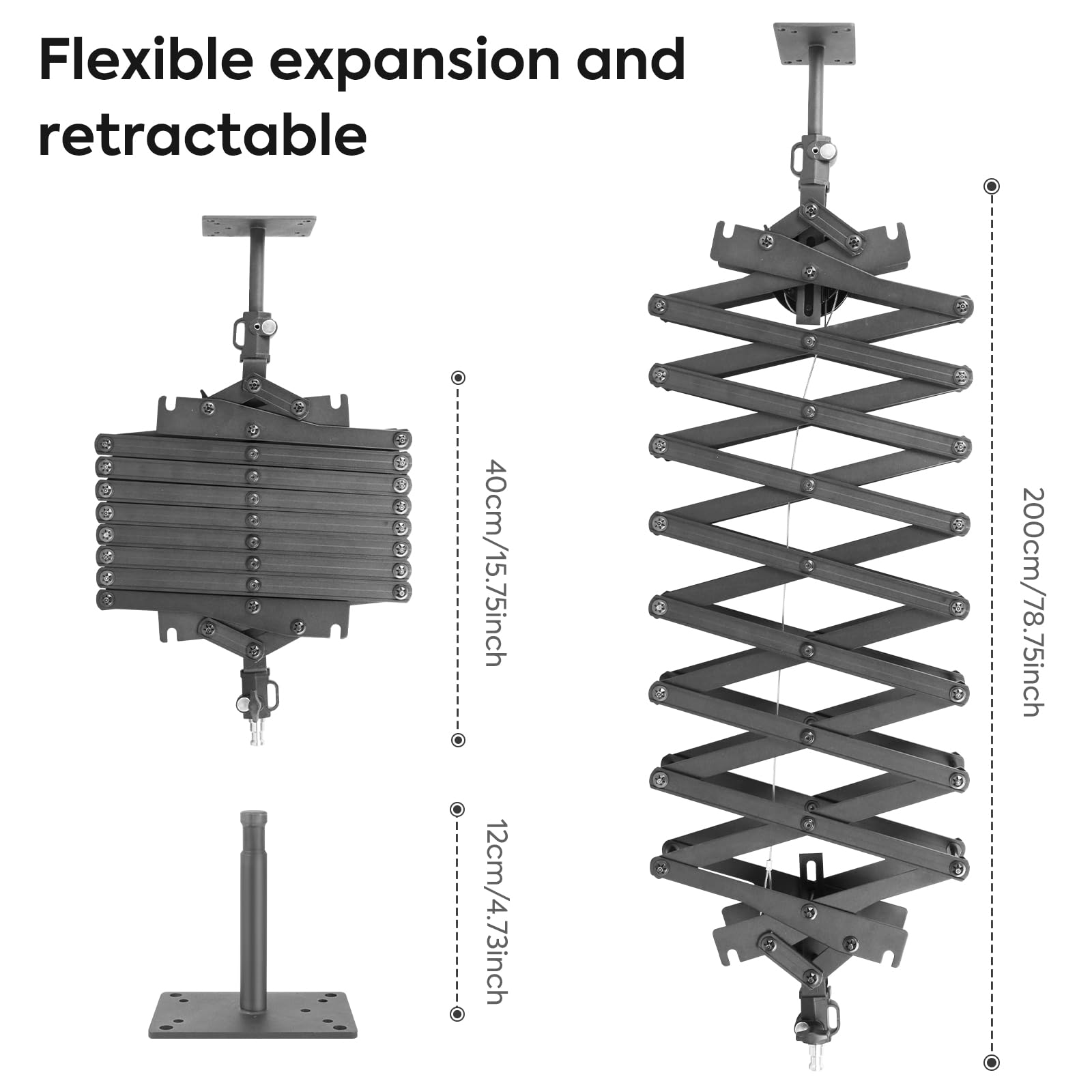 Flexible expansion and retractable

40cm/15.75inch

12cm/4.73inch

200cm/78.75inch