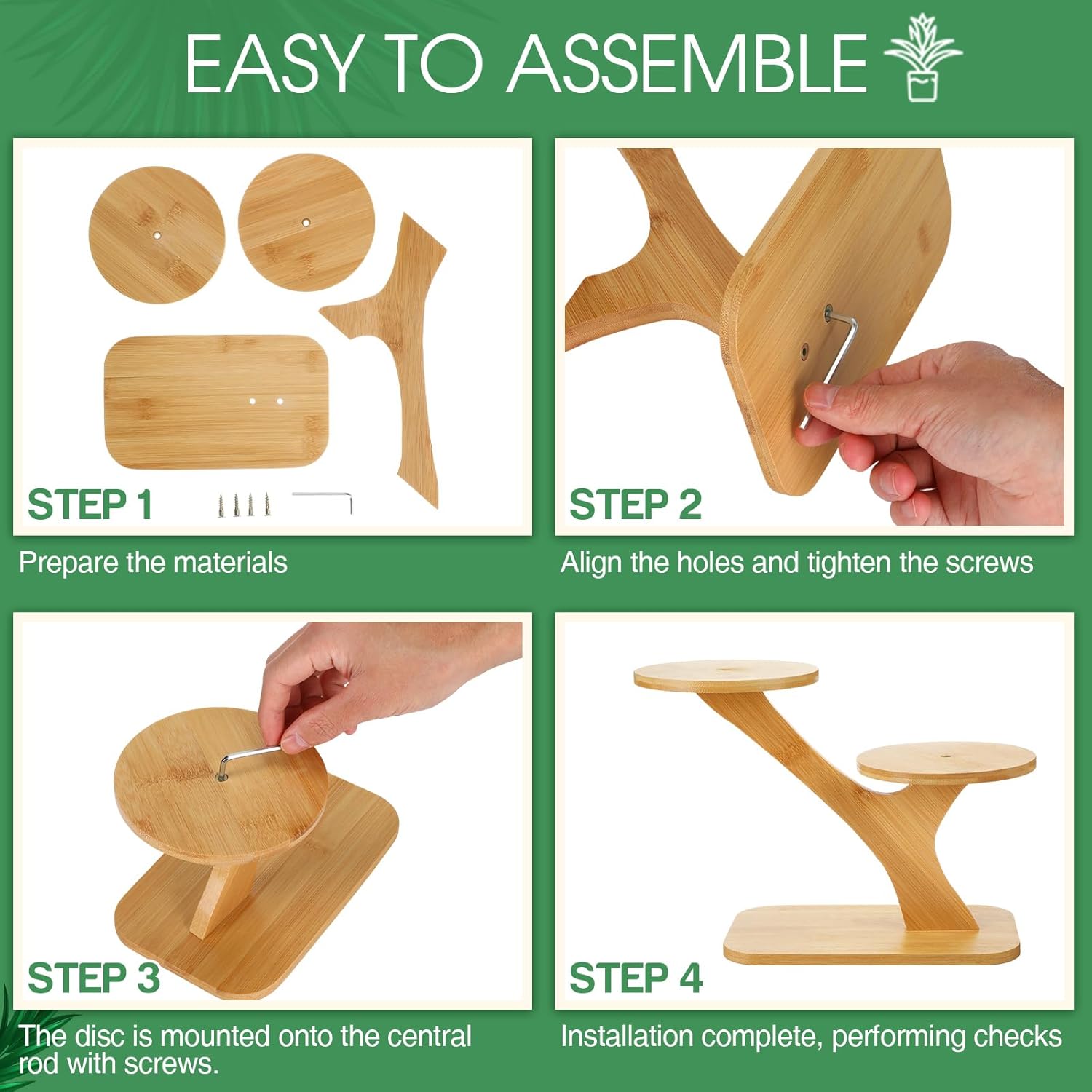 EASY TO ASSEMBLE

STEP 1

Prepare the materials

STEP 2

Align the holes and tighten the screws

STEP 3

The disc is mounted onto the central rod with screws.

STEP 4

Installation complete, performing checks