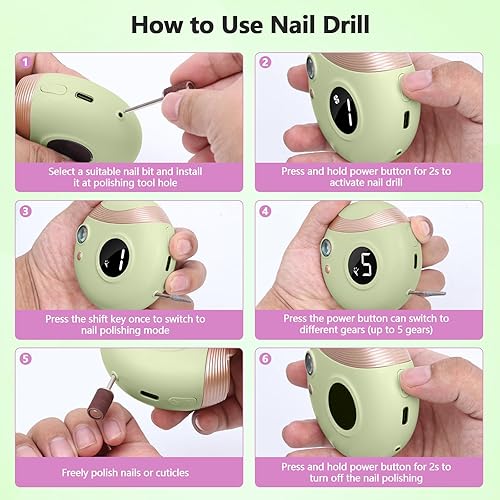 How to Use Nail Drill

1

Select a suitable nail bit and install it at polishing tool hole

2

1

Press and hold power button for 2s to activate nail drill

3

1

Press the shift key once to switch to nail polishing mode

4

5

Press the power button can switch to different gears (up to 5 gears)

5

Freely polish nails or cuticles

6

Press and hold power button for 2s to turn off the nail polishing