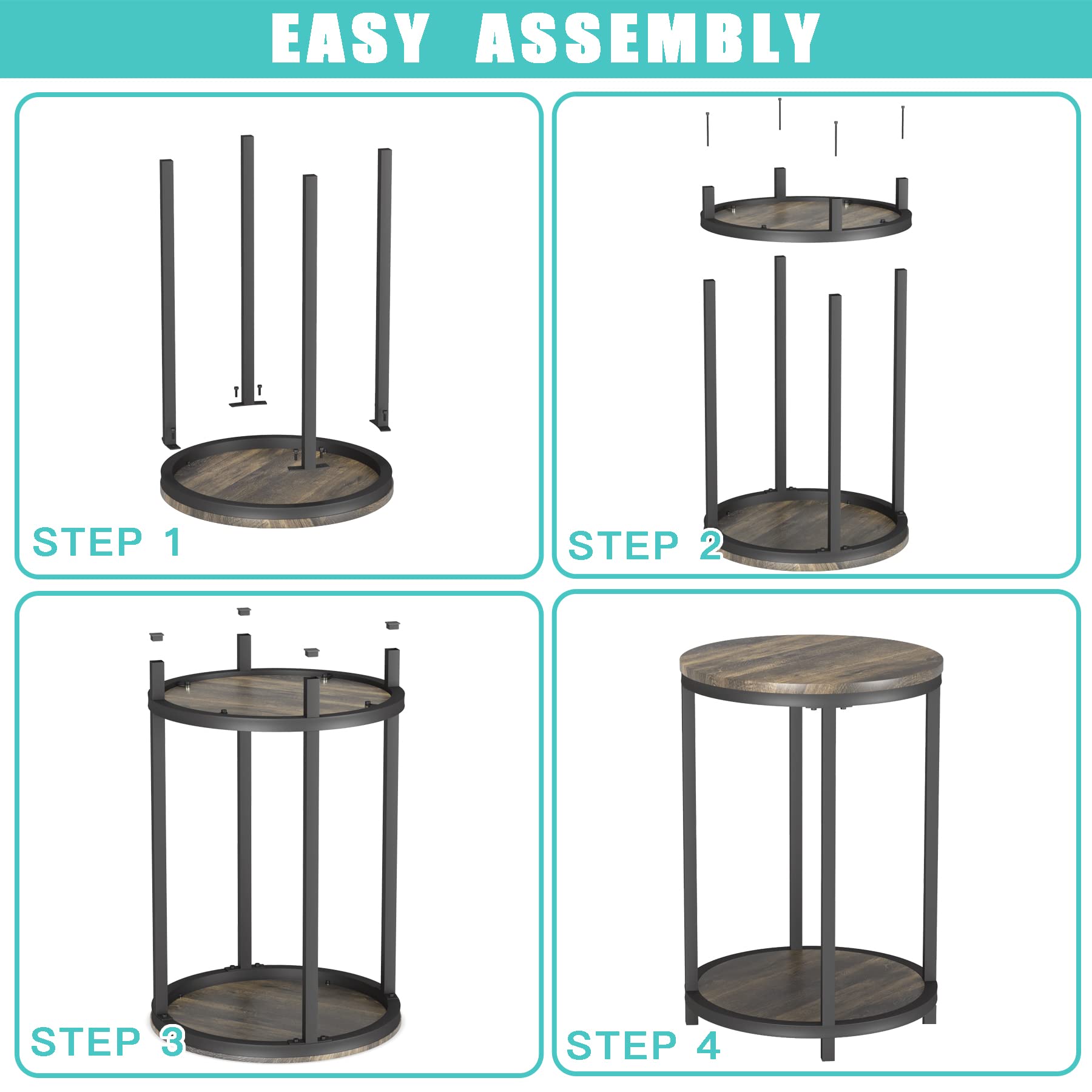 EASY ASSEMBLY

STEP 1

STEP 2

STEP 3

STEP 4