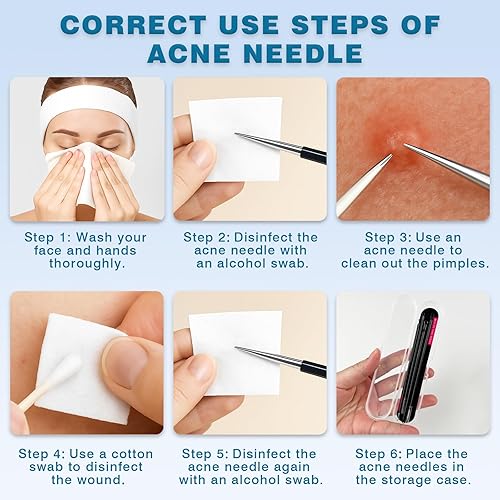 CORRECT USE STEPS OF ACNE NEEDLE

Step 1: Wash your face and hands thoroughly.

Step 2: Disinfect the acne needle with an alcohol swab.

Step 3: Use an acne needle to clean out the pimples.

Step 4: Use a cotton swab to disinfect the wound.

Step 5: Disinfect the acne needle again with an alcohol swab.

Step 6: Place the acne needles in the storage case.