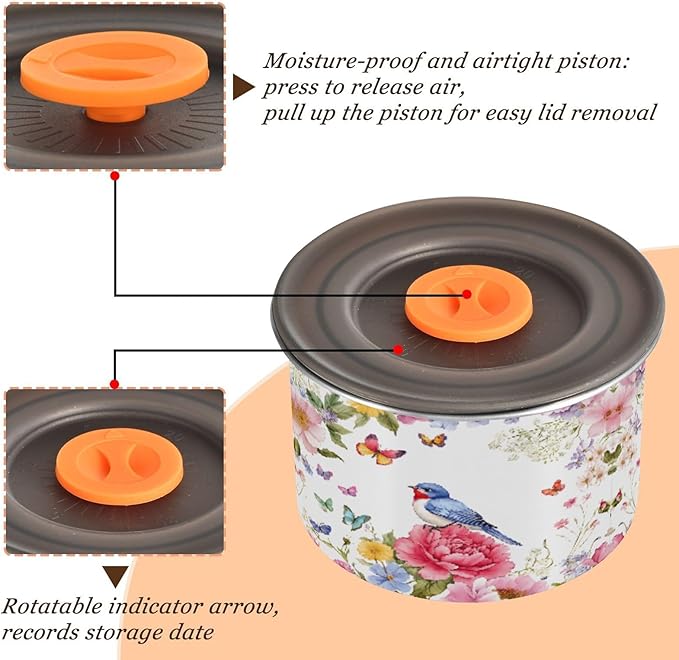 Moisture-proof and airtight piston:
press to release air,
pull up the piston for easy lid removal

Rotatable indicator arrow,
records storage date