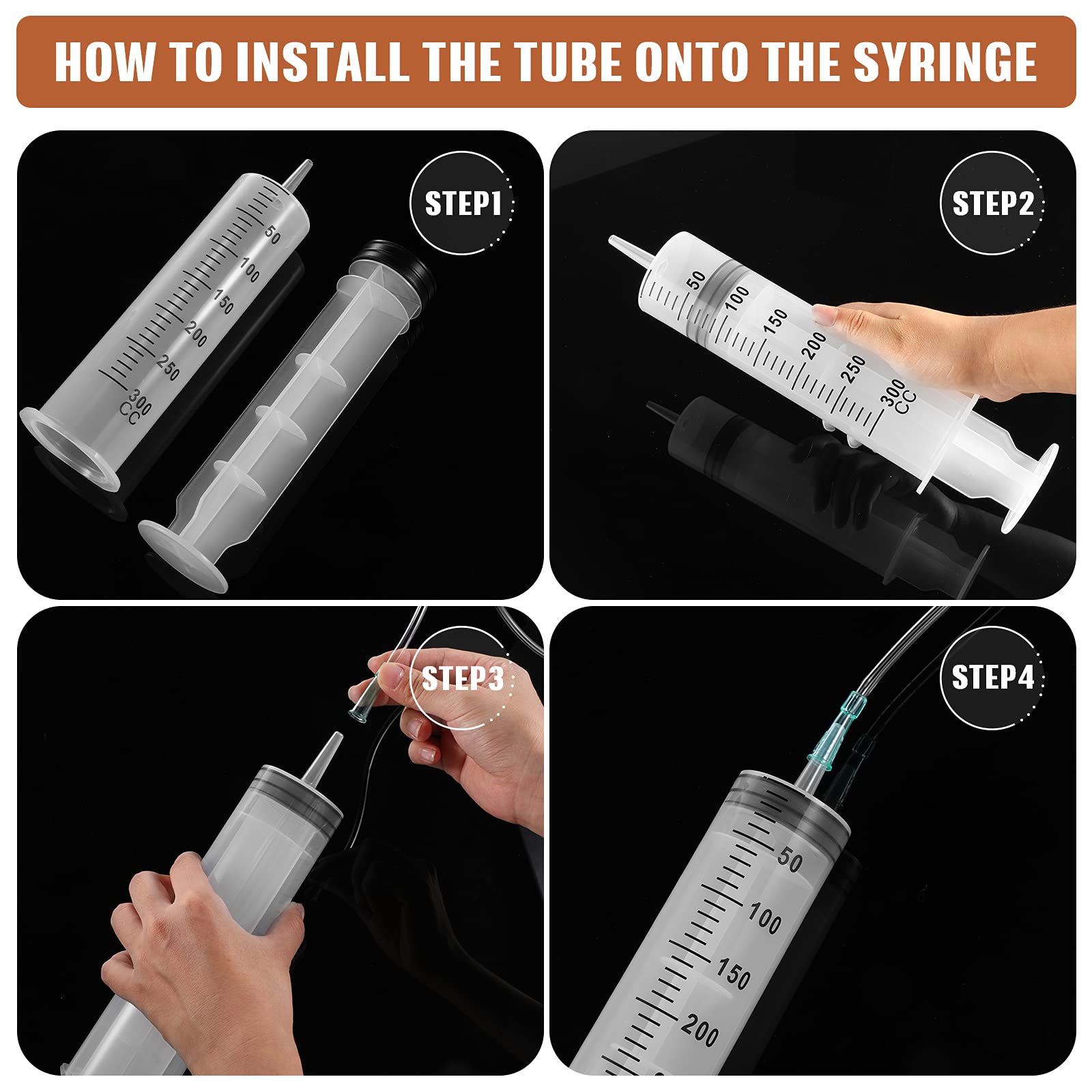 HOW TO INSTALL THE TUBE ONTO THE SYRINGE

STEP1

50
100
150
200
250
300
CC

STEP2

50
100
150
200
250
300
CC

STEP3

STEP4

50
100
150
200