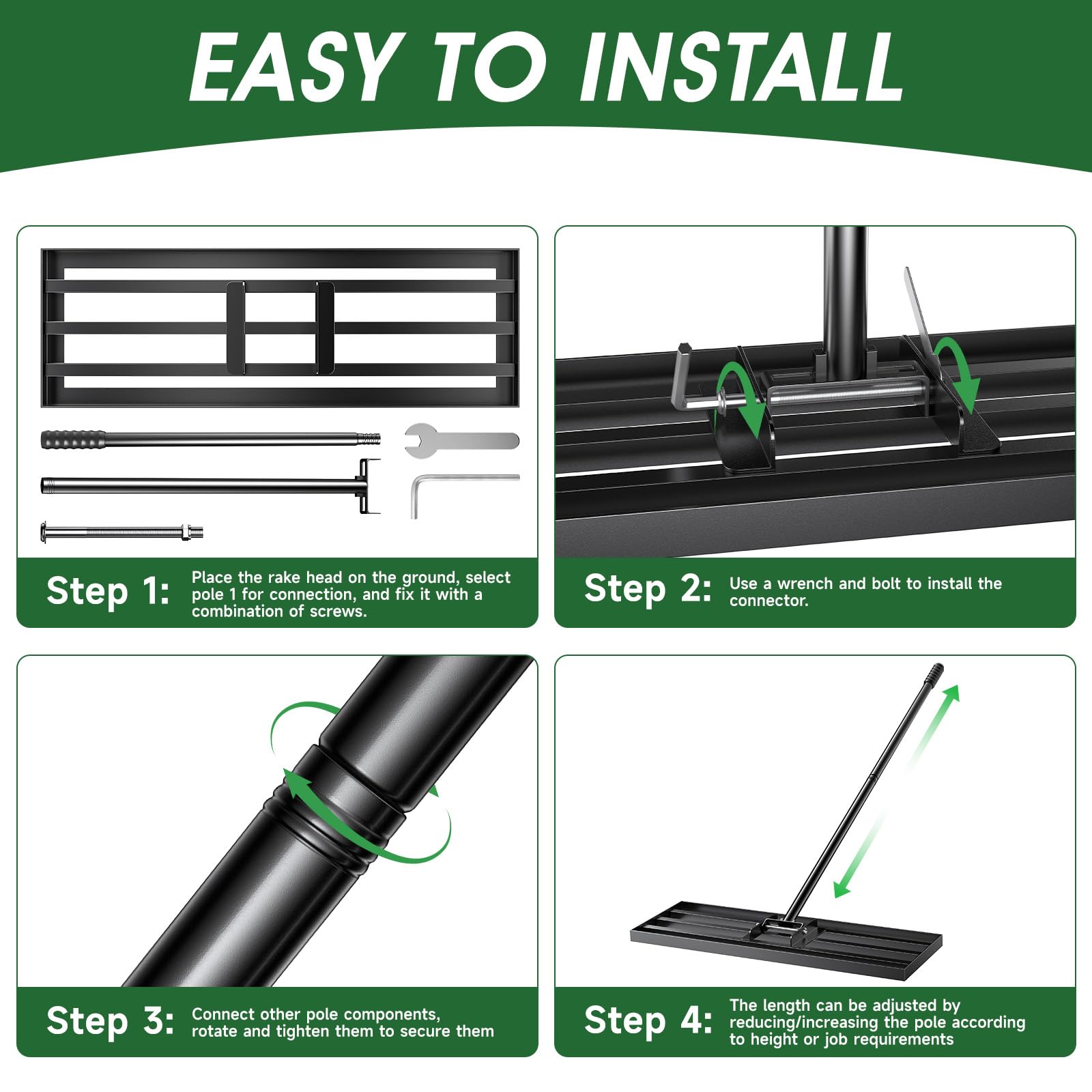 EASY TO INSTALL

Step 1: Place the rake head on the ground, select pole 1 for connection, and fix it with a combination of screws.

Step 2: Use a wrench and bolt to install the connector.

Step 3: Connect other pole components, rotate and tighten them to secure them

Step 4: The length can be adjusted by reducing/increasing the pole according to height or job requirements