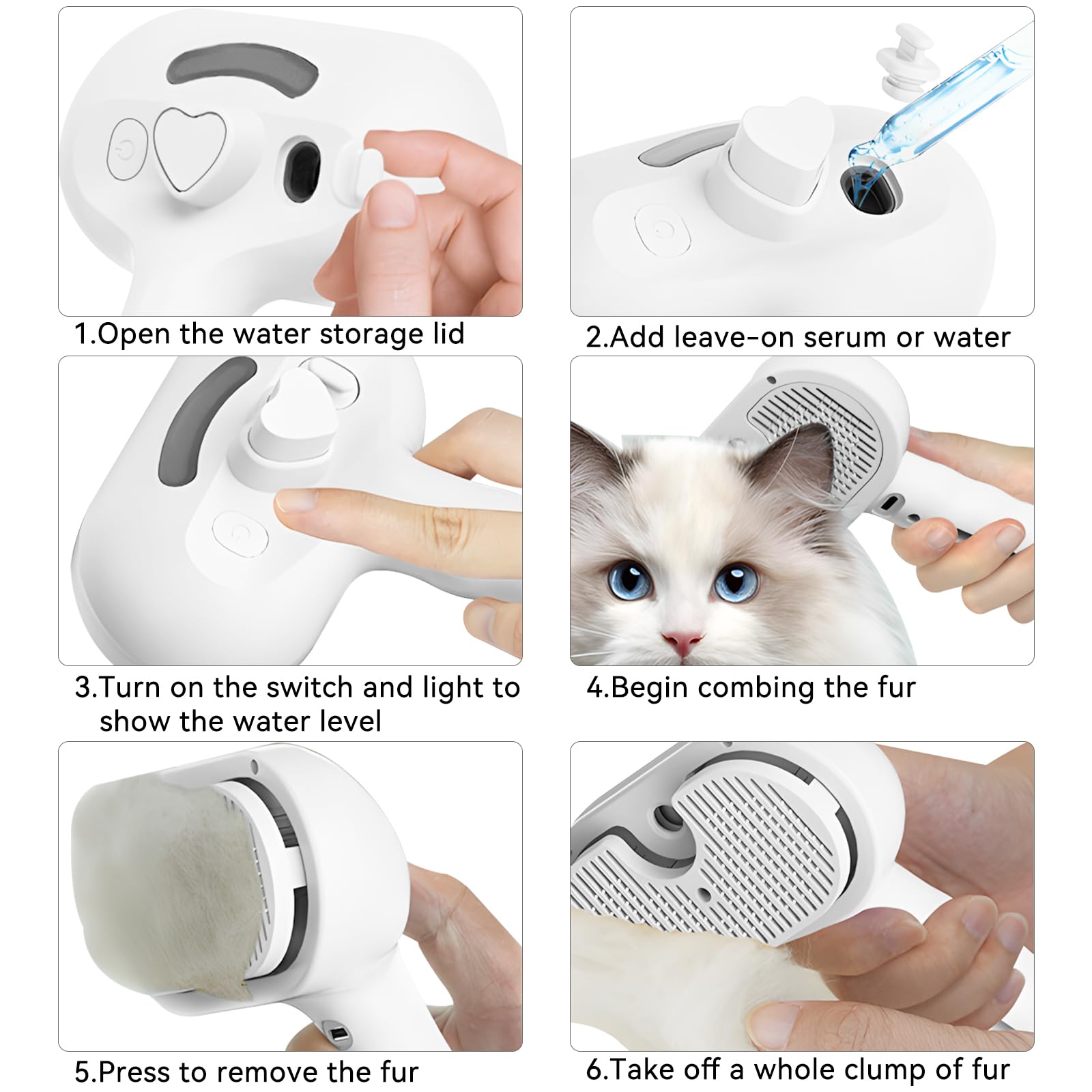 1.Open the water storage lid

2.Add leave-on serum or water

3.Turn on the switch and light to show the water level

4.Begin combing the fur

5.Press to remove the fur

6.Take off a whole clump of fur