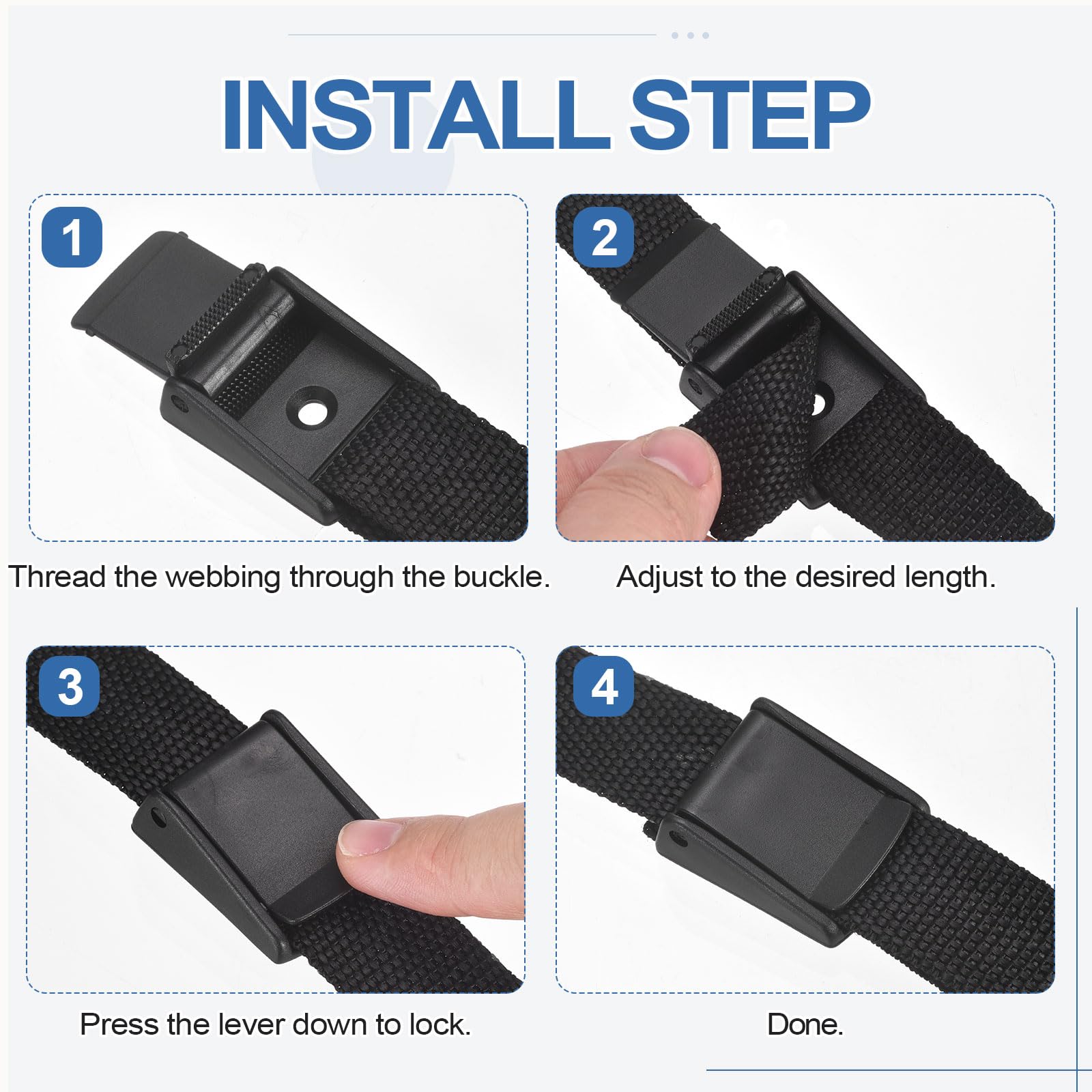 INSTALL STEP

1

Thread the webbing through the buckle.

2

Adjust to the desired length.

3

Press the lever down to lock.

4

Done.