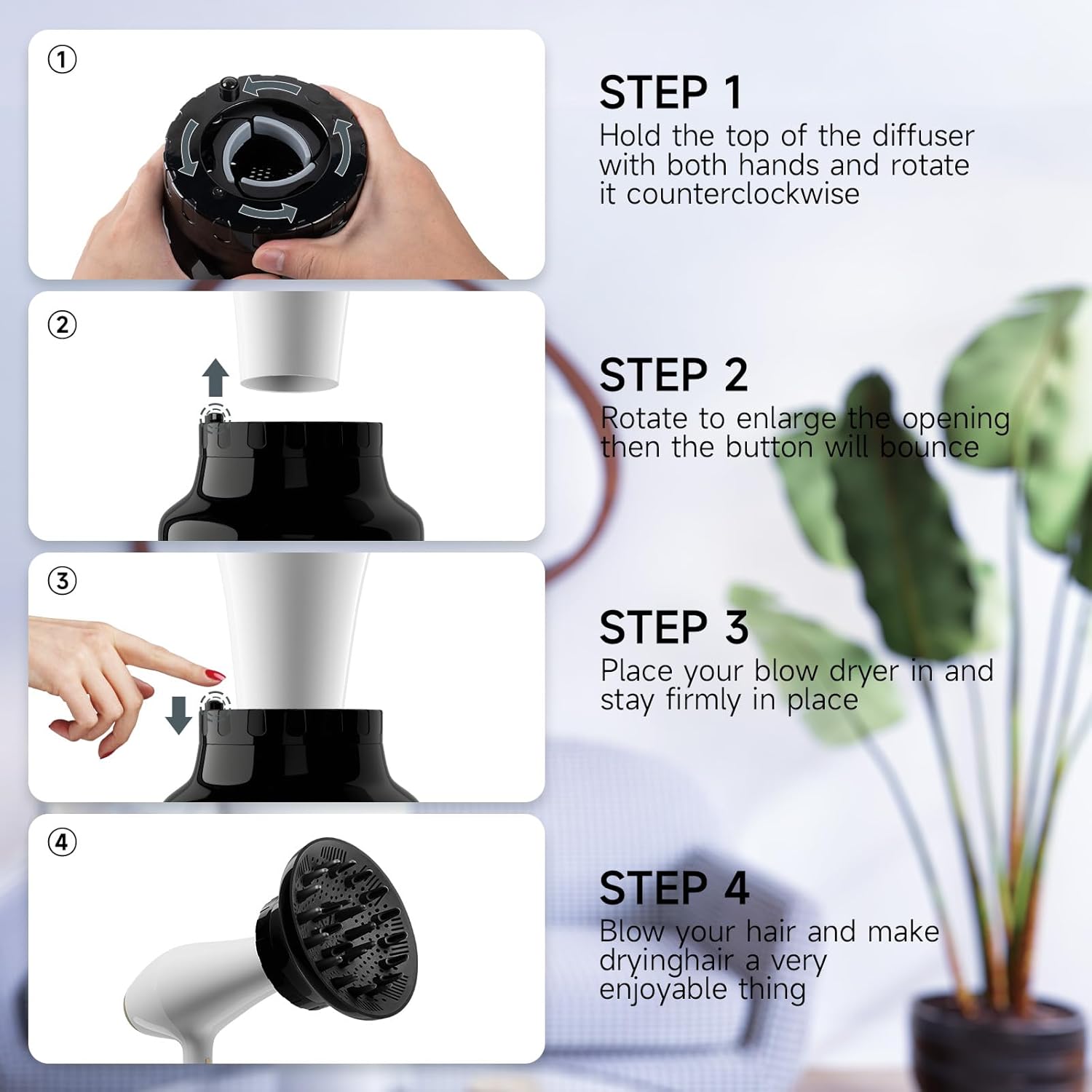 ①

STEP 1
Hold the top of the diffuser with both hands and rotate it counterclockwise

②

STEP 2
Rotate to enlarge the opening then the button will bounce

③

STEP 3
Place your blow dryer in and stay firmly in place

④

STEP 4
Blow your hair and make dryinghair a very enjoyable thing