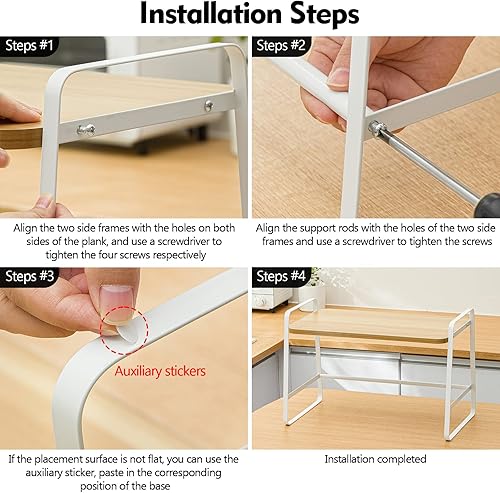 Installation Steps

Steps #1

Align the two side frames with the holes on both sides of the plank, and use a screwdriver to tighten the four screws respectively

Steps #2

Align the support rods with the holes of the two side frames and use a screwdriver to tighten the screws

Steps #3

Auxiliary stickers

If the placement surface is not flat, you can use the auxiliary sticker, paste in the corresponding position of the base

Steps #4

Installation completed