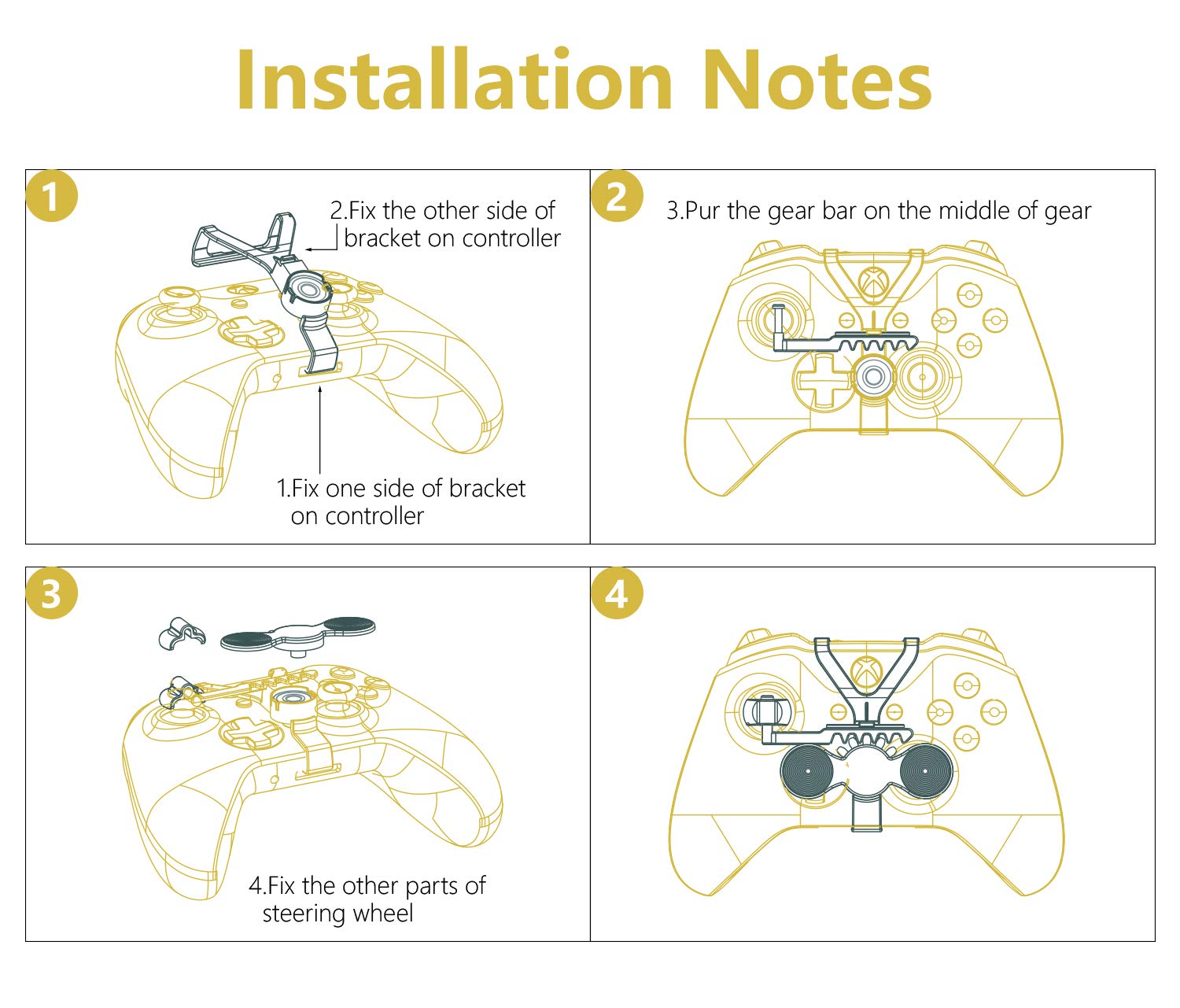 Installation Notes

1

2.Fix the other side of bracket on controller

1.Fix one side of bracket on controller

2

3.Pur the gear bar on the middle of gear

3

4.Fix the other parts of steering wheel

4