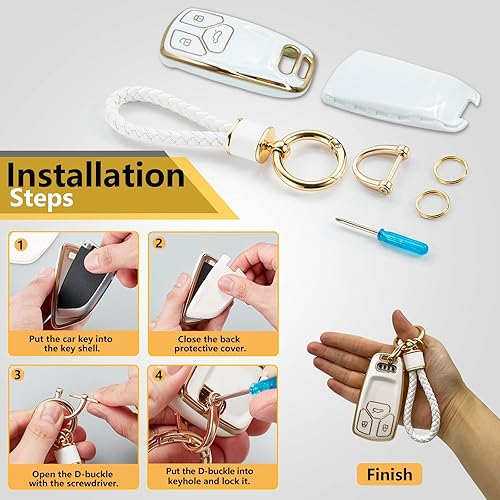 Installation Steps

1
Put the car key into the key shell.

2
Close the back protective cover.

3
Open the D-buckle with the screwdriver.

4
Put the D-buckle into keyhole and lock it.

Finish