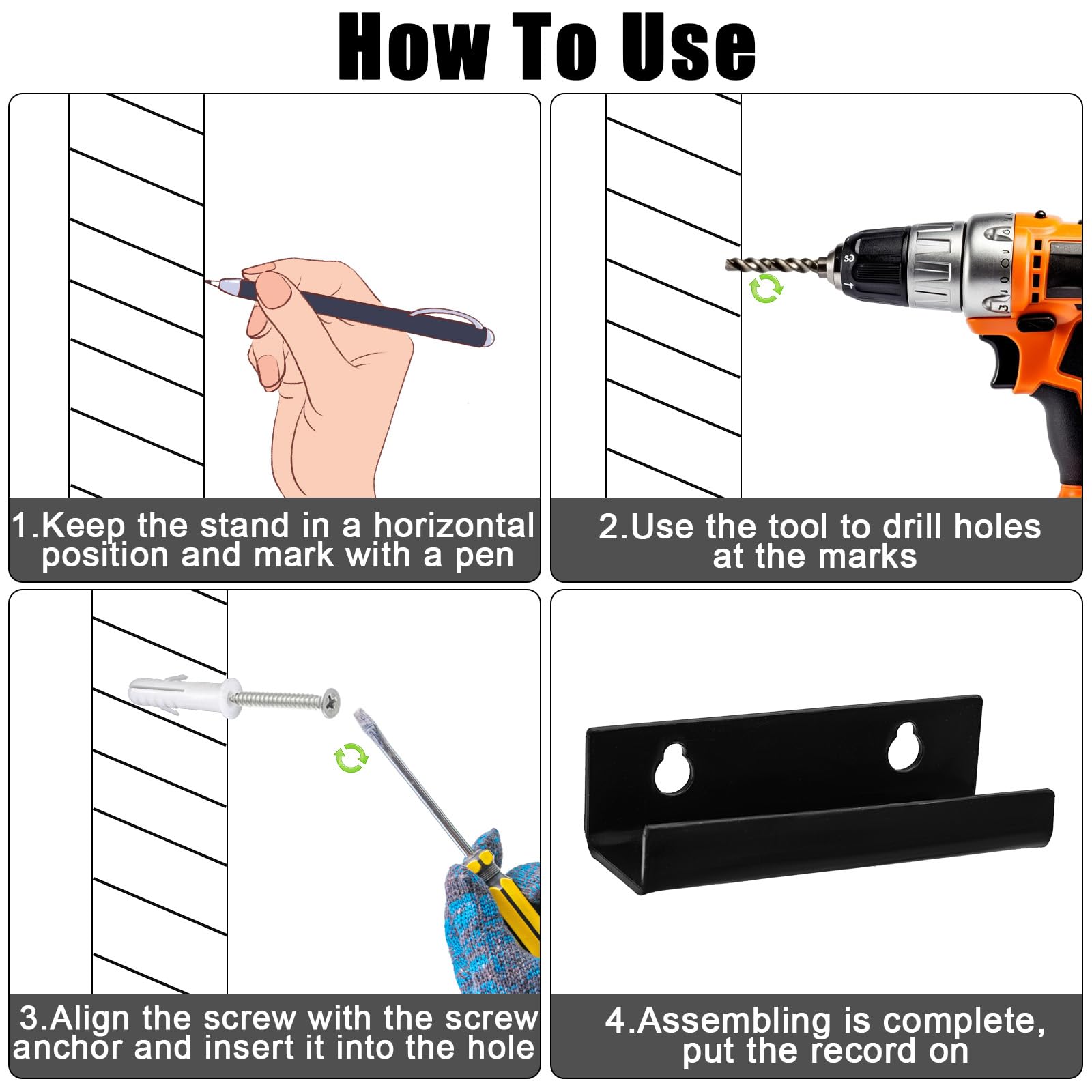 How To Use

1.Keep the stand in a horizontal position and mark with a pen

2.Use the tool to drill holes at the marks

3.Align the screw with the screw anchor and insert it into the hole

4.Assembling is complete, put the record on