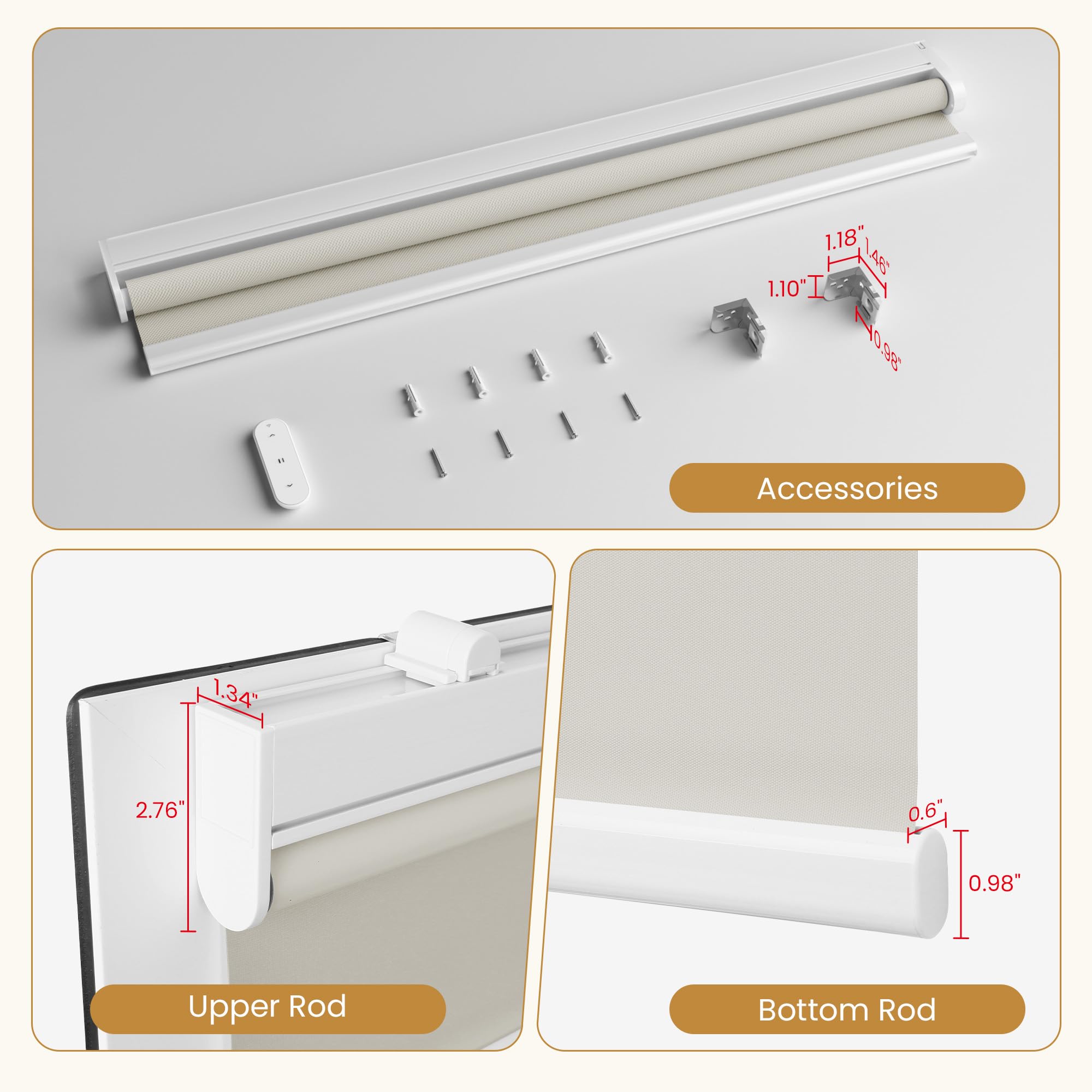 1.18"
1.46"
1.10"
0.98"

Accessories

1.34"
2.76"

Upper Rod

0.6"
0.98"

Bottom Rod